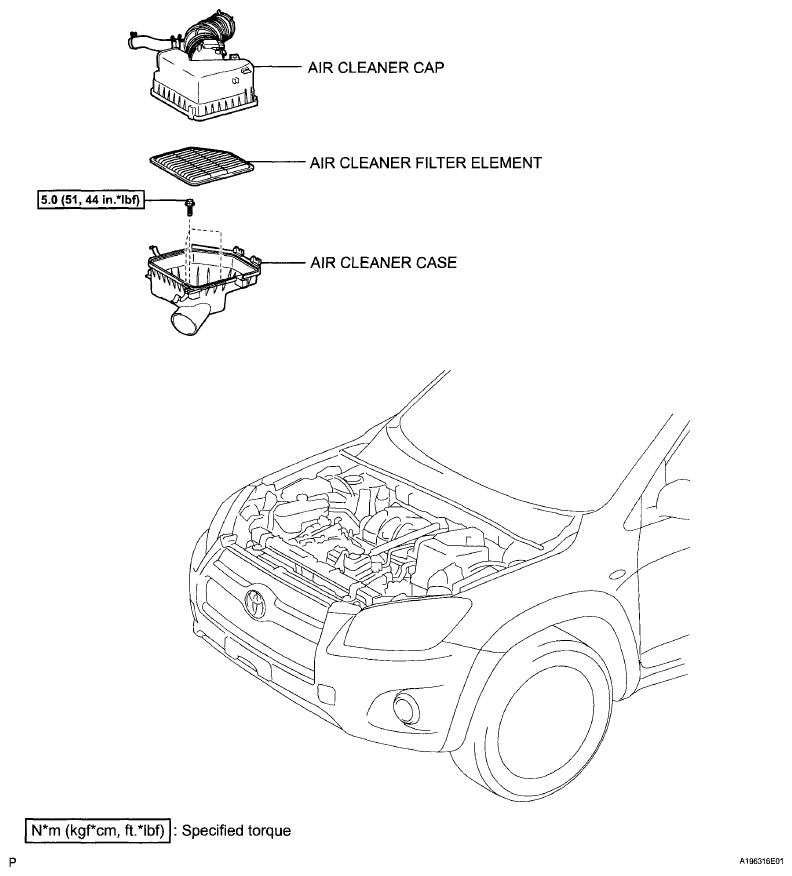 AIR CLEANER CAP

AIR CLEANER FILTER ELEMENT

5.0 (51, 44 in.*lbf)

AIR CLEANER CASE

N*m (kgf*cm, ft.*lbf) : Specified torque

P

A196316E01