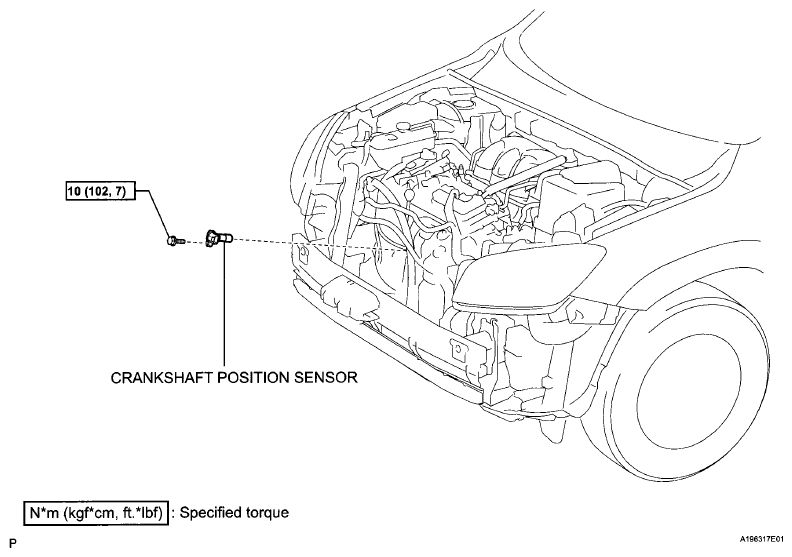 10 (102, 7)

CRANKSHAFT POSITION SENSOR

N*m (kgf*cm, ft.*lbf) : Specified torque

P

A196317E01