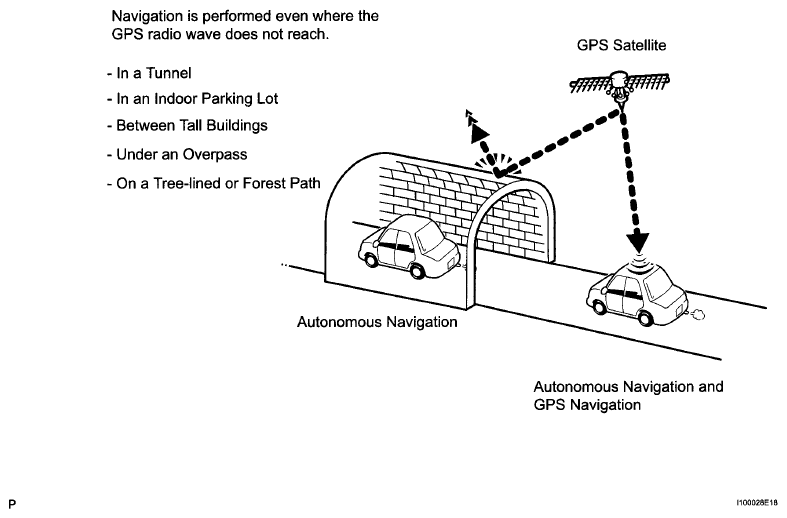 Navigation is performed even where the GPS radio wave does not reach.

- In a Tunnel
- In an Indoor Parking Lot
- Between Tall Buildings
- Under an Overpass
- On a Tree-lined or Forest Path

GPS Satellite

Autonomous Navigation

Autonomous Navigation and GPS Navigation

P

I100028E18