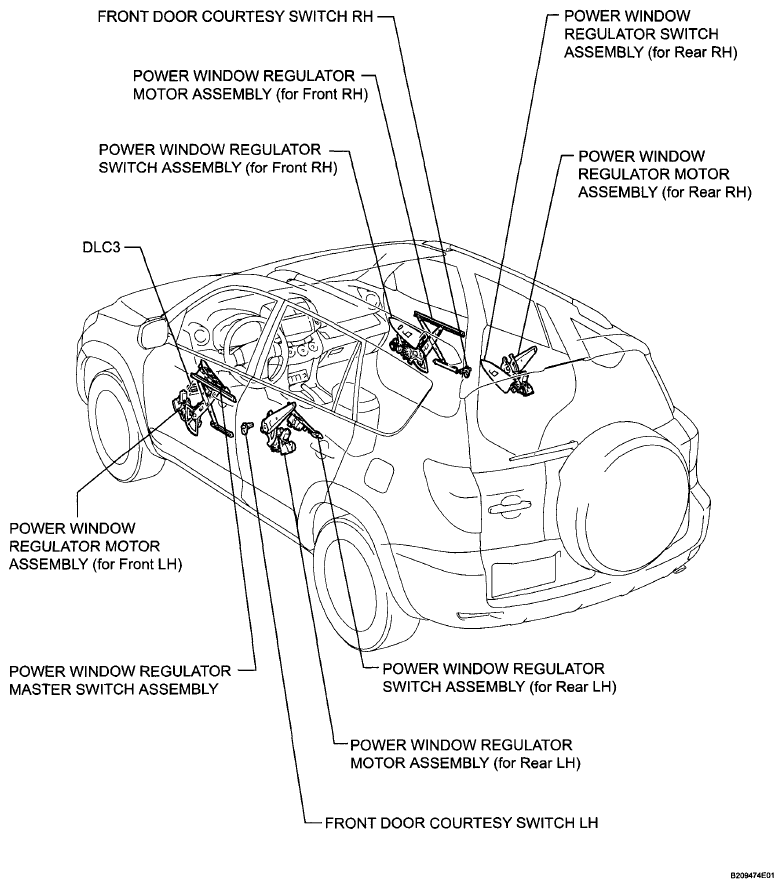 FRONT DOOR COURTESY SWITCH RH

POWER WINDOW REGULATOR SWITCH ASSEMBLY (for Rear RH)

POWER WINDOW REGULATOR MOTOR ASSEMBLY (for Front RH)

POWER WINDOW REGULATOR SWITCH ASSEMBLY (for Front RH)

POWER WINDOW REGULATOR MOTOR ASSEMBLY (for Rear RH)

DLC3

POWER WINDOW REGULATOR MOTOR ASSEMBLY (for Front LH)

POWER WINDOW REGULATOR MASTER SWITCH ASSEMBLY

POWER WINDOW REGULATOR SWITCH ASSEMBLY (for Rear LH)

POWER WINDOW REGULATOR MOTOR ASSEMBLY (for Rear LH)

FRONT DOOR COURTESY SWITCH LH

B209474E01