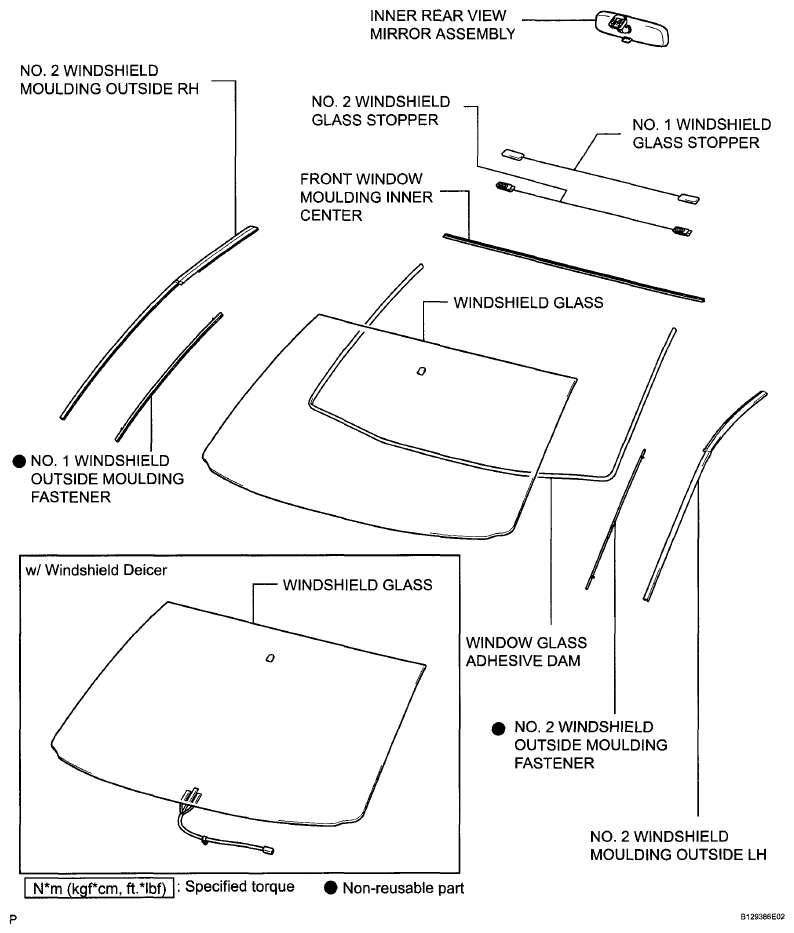 INNER REAR VIEW MIRROR ASSEMBLY

NO. 2 WINDSHIELD MOULDING OUTSIDE RH

NO. 2 WINDSHIELD GLASS STOPPER

NO. 1 WINDSHIELD GLASS STOPPER

FRONT WINDOW MOULDING INNER CENTER

WINDSHIELD GLASS

● NO. 1 WINDSHIELD OUTSIDE MOULDING FASTENER

w/ Windshield Deicer

WINDSHIELD GLASS

WINDOW GLASS ADHESIVE DAM

● NO. 2 WINDSHIELD OUTSIDE MOULDING FASTENER

NO. 2 WINDSHIELD MOULDING OUTSIDE LH

N*m (kgf*cm, ft.*lbf) : Specified torque ● Non-reusable part

P

B129386E02