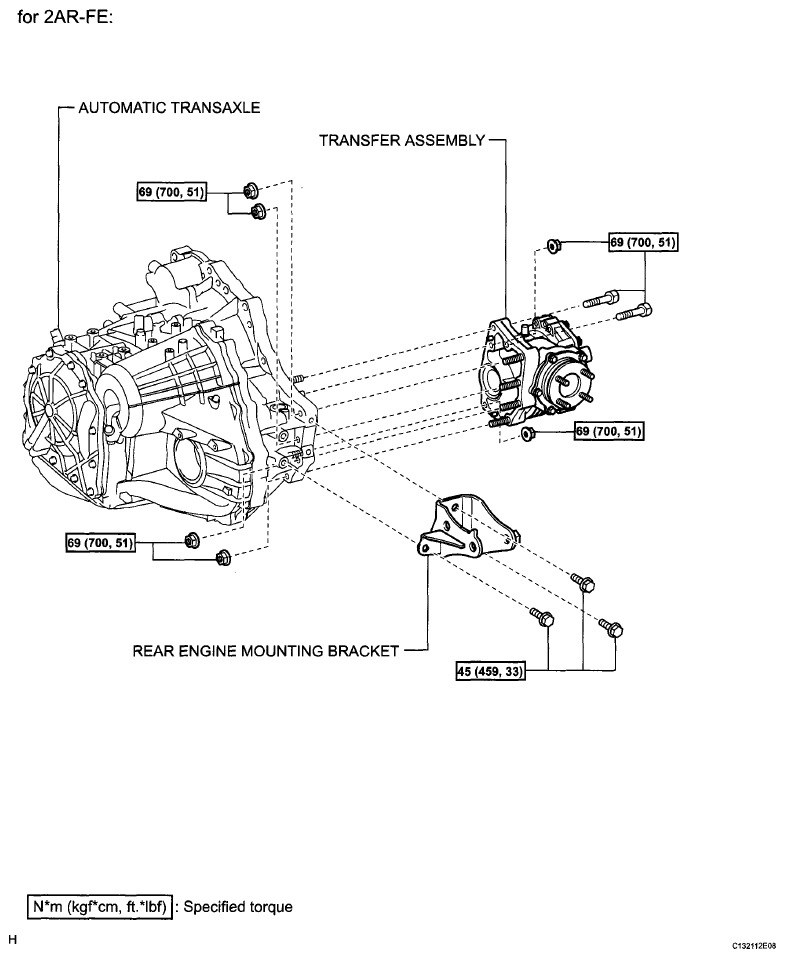 for 2AR-FE:

AUTOMATIC TRANSAXLE

TRANSFER ASSEMBLY

69 (700, 51)

69 (700, 51)

69 (700, 51)

69 (700, 51)

REAR ENGINE MOUNTING BRACKET

45 (459, 33)

N*m (kgf*cm, ft.*lbf) : Specified torque

H

C132112E08