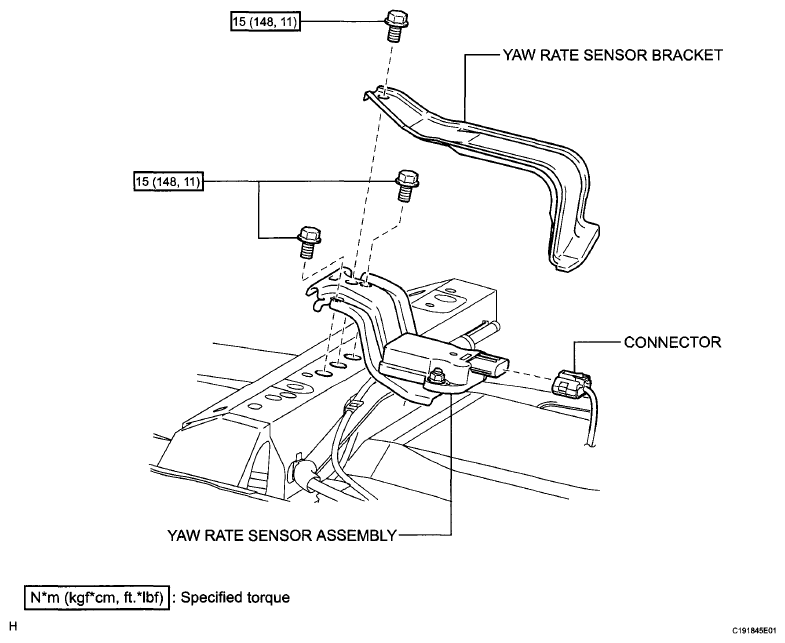 15 (148, 11)

YAW RATE SENSOR BRACKET

15 (148, 11)

CONNECTOR

YAW RATE SENSOR ASSEMBLY

N*m (kgf*cm, ft.*lbf) : Specified torque

H

C191845E01