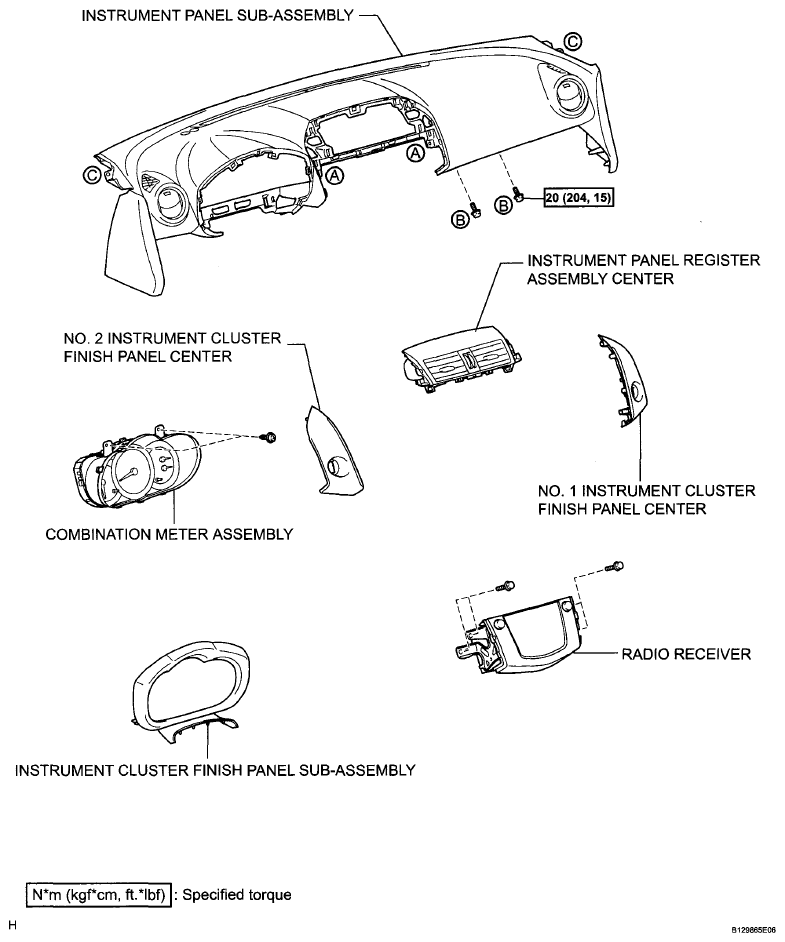 INSTRUMENT PANEL SUB-ASSEMBLY

C

C

A

A

B

B

20 (204, 15)

INSTRUMENT PANEL REGISTER ASSEMBLY CENTER

NO. 2 INSTRUMENT CLUSTER FINISH PANEL CENTER

NO. 1 INSTRUMENT CLUSTER FINISH PANEL CENTER

COMBINATION METER ASSEMBLY

RADIO RECEIVER

INSTRUMENT CLUSTER FINISH PANEL SUB-ASSEMBLY

N*m (kgf*cm, ft.*lbf) : Specified torque

H

B129865E06