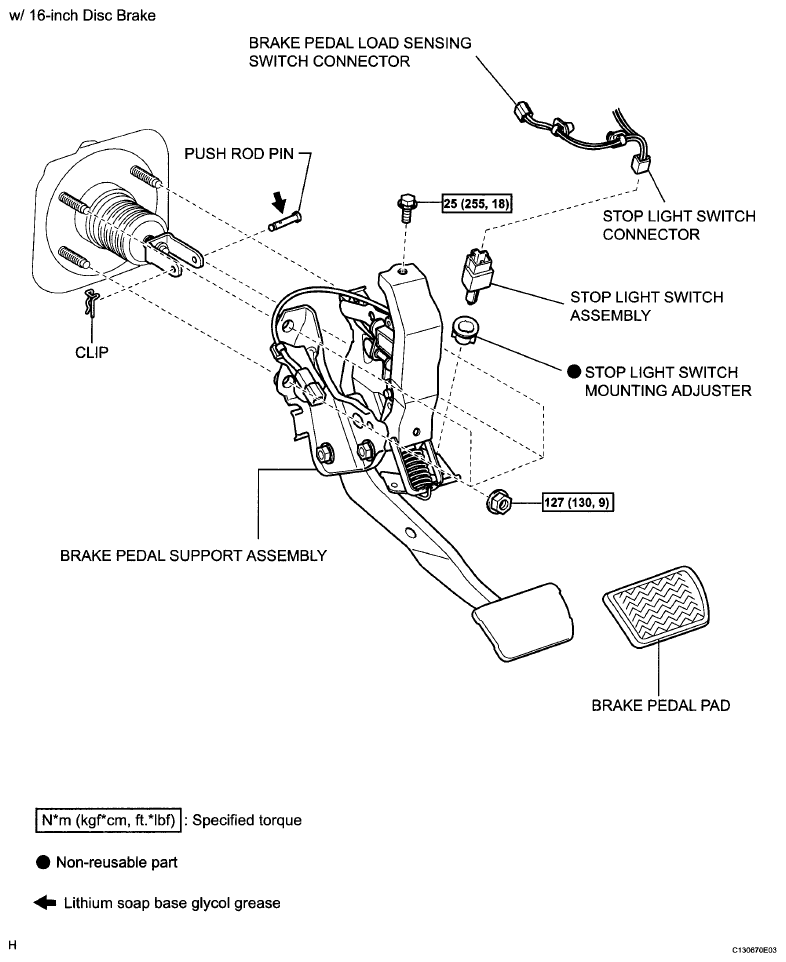 w/ 16-inch Disc Brake

BRAKE PEDAL LOAD SENSING SWITCH CONNECTOR

PUSH ROD PIN

25 (255, 18)

STOP LIGHT SWITCH CONNECTOR

STOP LIGHT SWITCH ASSEMBLY

CLIP

● STOP LIGHT SWITCH MOUNTING ADJUSTER

127 (130, 9)

BRAKE PEDAL SUPPORT ASSEMBLY

BRAKE PEDAL PAD

N*m (kgf*cm, ft.*lbf) : Specified torque

● Non-reusable part

Lithium soap base glycol grease

H

C130670E03