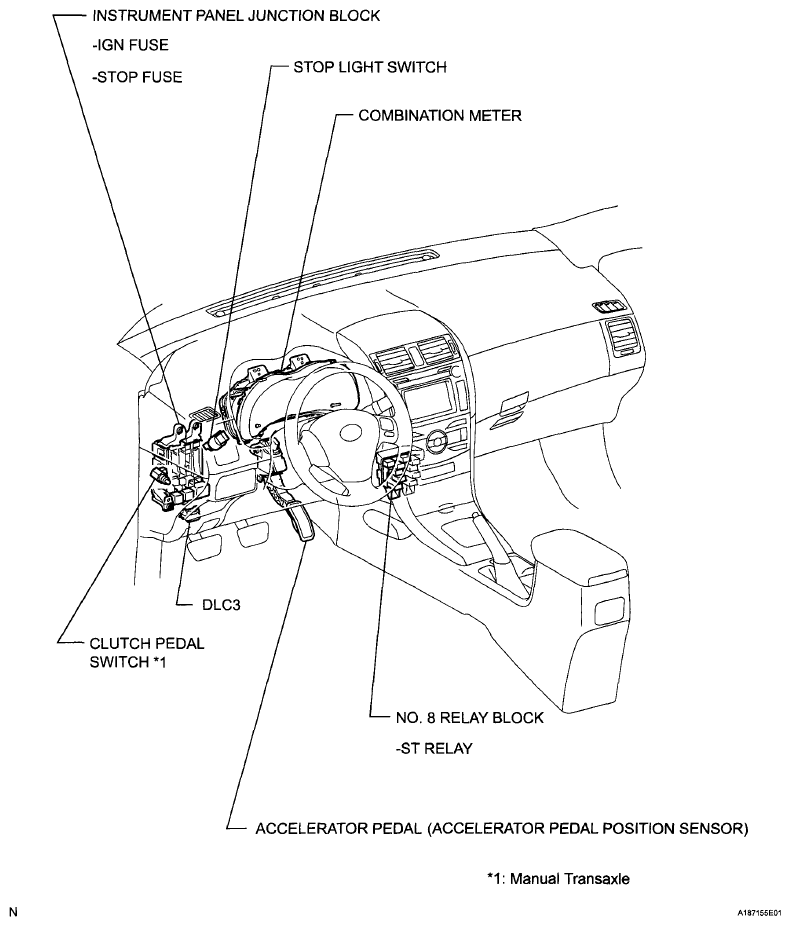 INSTRUMENT PANEL JUNCTION BLOCK
-IGN FUSE
-STOP FUSE

STOP LIGHT SWITCH

COMBINATION METER

DLC3

CLUTCH PEDAL SWITCH *1

NO. 8 RELAY BLOCK
-ST RELAY

ACCELERATOR PEDAL (ACCELERATOR PEDAL POSITION SENSOR)

*1: Manual Transaxle

N

A187155E01