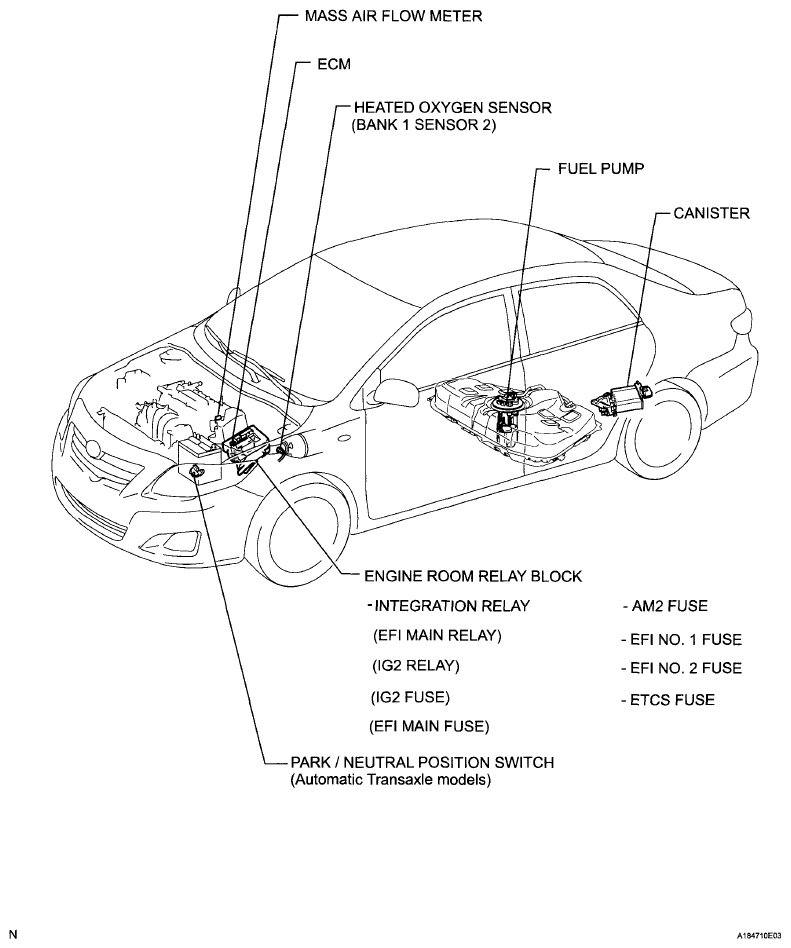 MASS AIR FLOW METER

ECM

HEATED OXYGEN SENSOR
(BANK 1 SENSOR 2)

FUEL PUMP

CANISTER

ENGINE ROOM RELAY BLOCK

- INTEGRATION RELAY
(EFI MAIN RELAY)
(IG2 RELAY)
(IG2 FUSE)
(EFI MAIN FUSE)

- AM2 FUSE
- EFI NO. 1 FUSE
- EFI NO. 2 FUSE
- ETCS FUSE

PARK / NEUTRAL POSITION SWITCH
(Automatic Transaxle models)

N

A184710E03