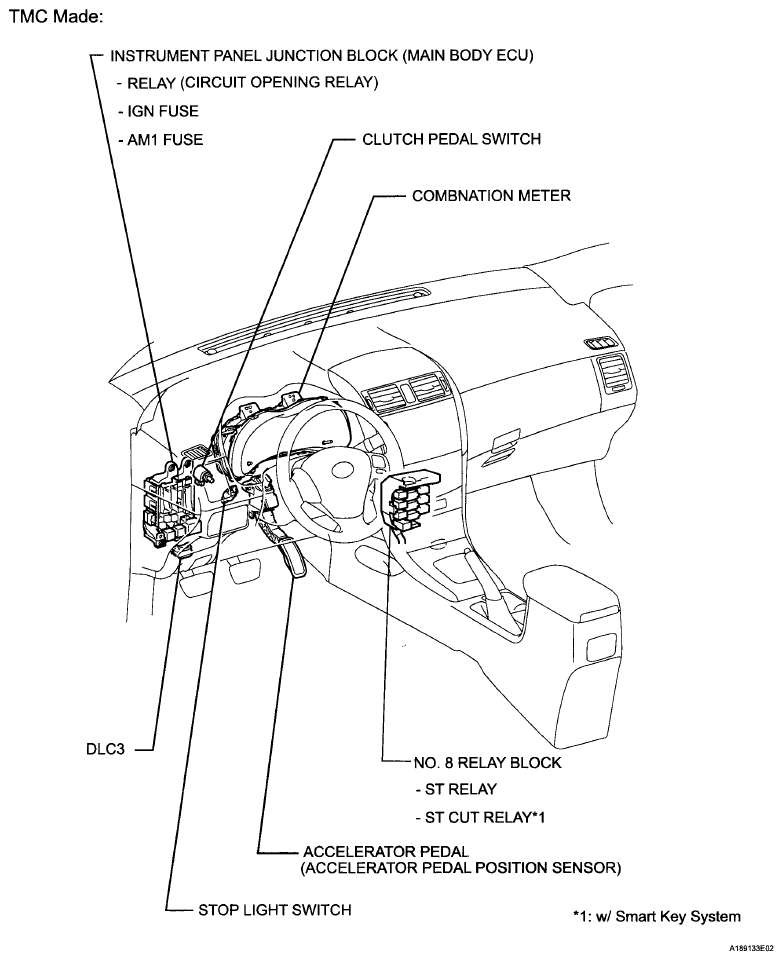 TMC Made:

INSTRUMENT PANEL JUNCTION BLOCK (MAIN BODY ECU)
- RELAY (CIRCUIT OPENING RELAY)
- IGN FUSE
- AM1 FUSE

CLUTCH PEDAL SWITCH

COMBNATION METER

DLC3

NO. 8 RELAY BLOCK
- ST RELAY
- ST CUT RELAY*1

ACCELERATOR PEDAL
(ACCELERATOR PEDAL POSITION SENSOR)

STOP LIGHT SWITCH

*1: w/ Smart Key System

A189133E02