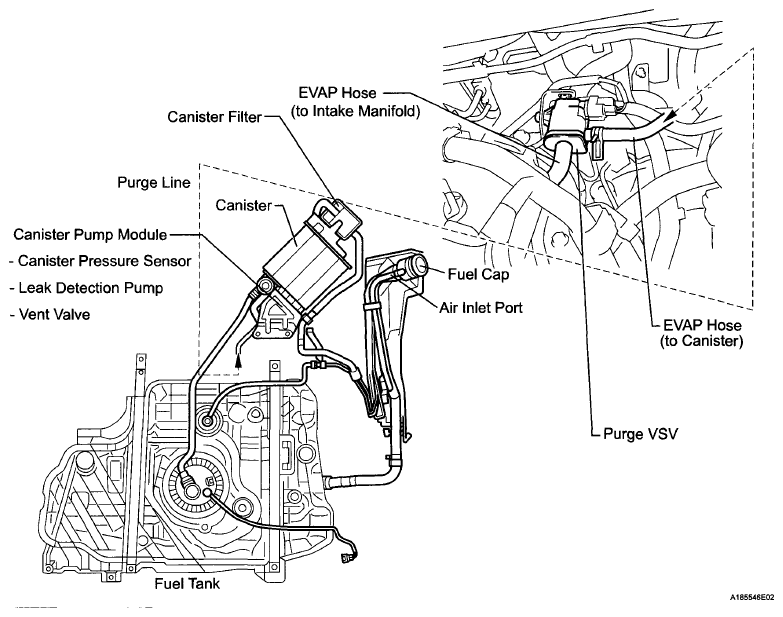 EVAP Hose
(to Intake Manifold)

Canister Filter

Purge Line

Canister

Canister Pump Module
- Canister Pressure Sensor
- Leak Detection Pump
- Vent Valve

Fuel Cap

Air Inlet Port

EVAP Hose
(to Canister)

Purge VSV

Fuel Tank

A185546E02