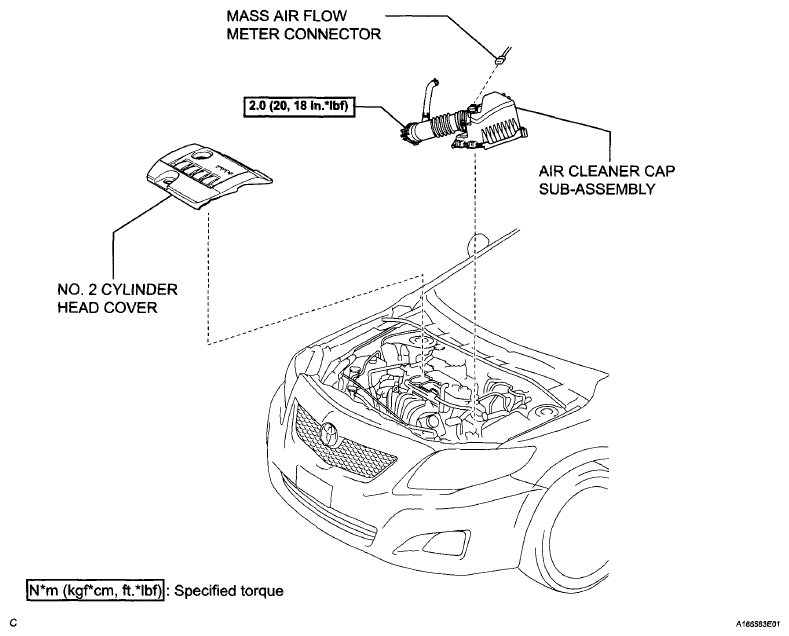 MASS AIR FLOW METER CONNECTOR

2.0 (20, 18 in.*lbf)

AIR CLEANER CAP SUB-ASSEMBLY

NO. 2 CYLINDER HEAD COVER

N*m (kgf*cm, ft.*lbf) : Specified torque

C

A186583E01