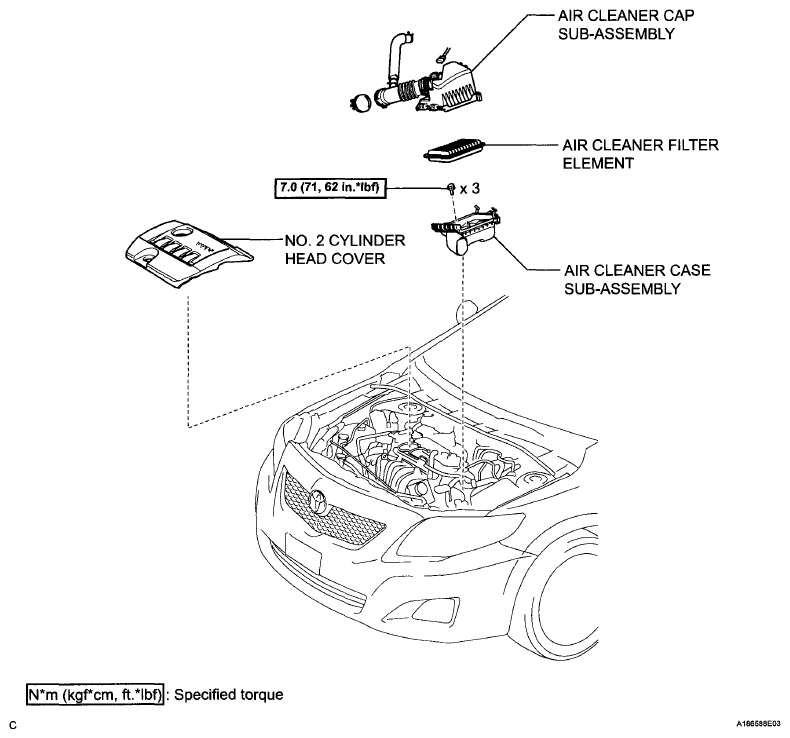 AIR CLEANER CAP SUB-ASSEMBLY

AIR CLEANER FILTER ELEMENT

7.0 (71, 62 in.*lbf)

x 3

NO. 2 CYLINDER HEAD COVER

AIR CLEANER CASE SUB-ASSEMBLY

N*m (kgf*cm, ft.*lbf) : Specified torque

C

A166588E03