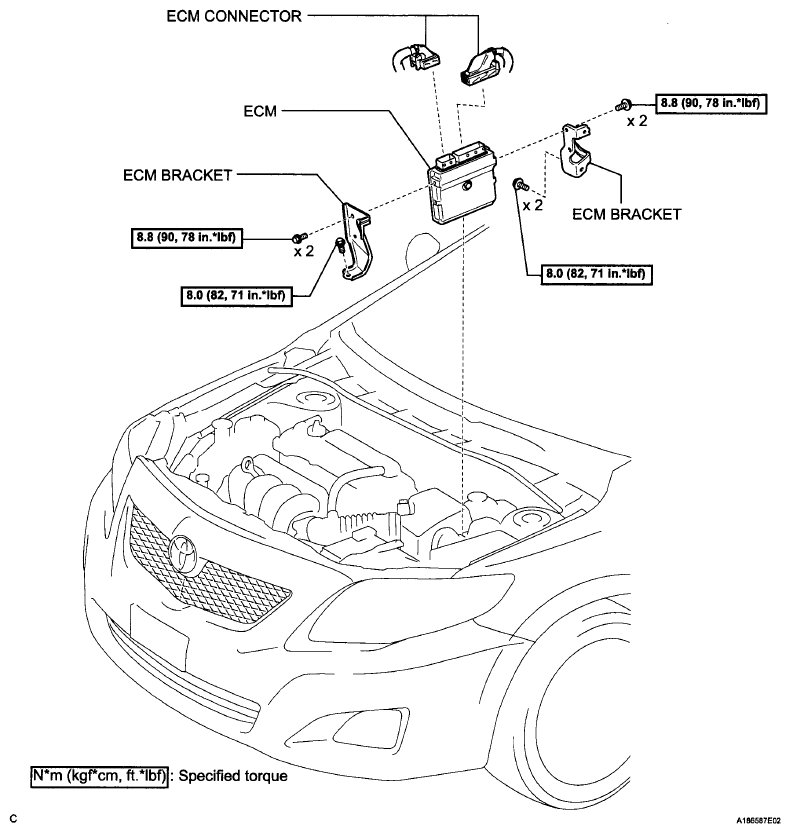 ECM CONNECTOR

ECM

8.8 (90, 78 in.*lbf)

x 2

ECM BRACKET

x 2

ECM BRACKET

8.8 (90, 78 in.*lbf)

x 2

8.0 (82, 71 in.*lbf)

8.0 (82, 71 in.*lbf)

N*m (kgf*cm, ft.*lbf) : Specified torque

C

A186587E02