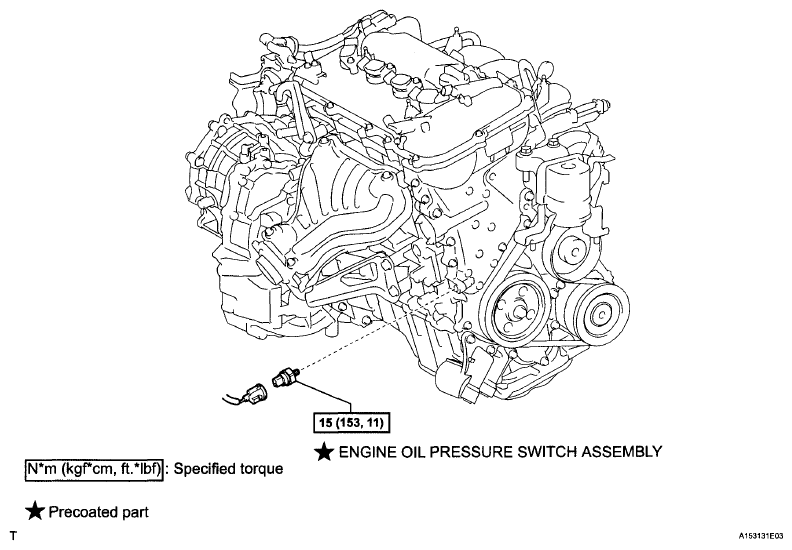 15 (153, 11)

★ ENGINE OIL PRESSURE SWITCH ASSEMBLY

N*m (kgf*cm, ft.*lbf) : Specified torque

★ Precoated part

T

A153131E03