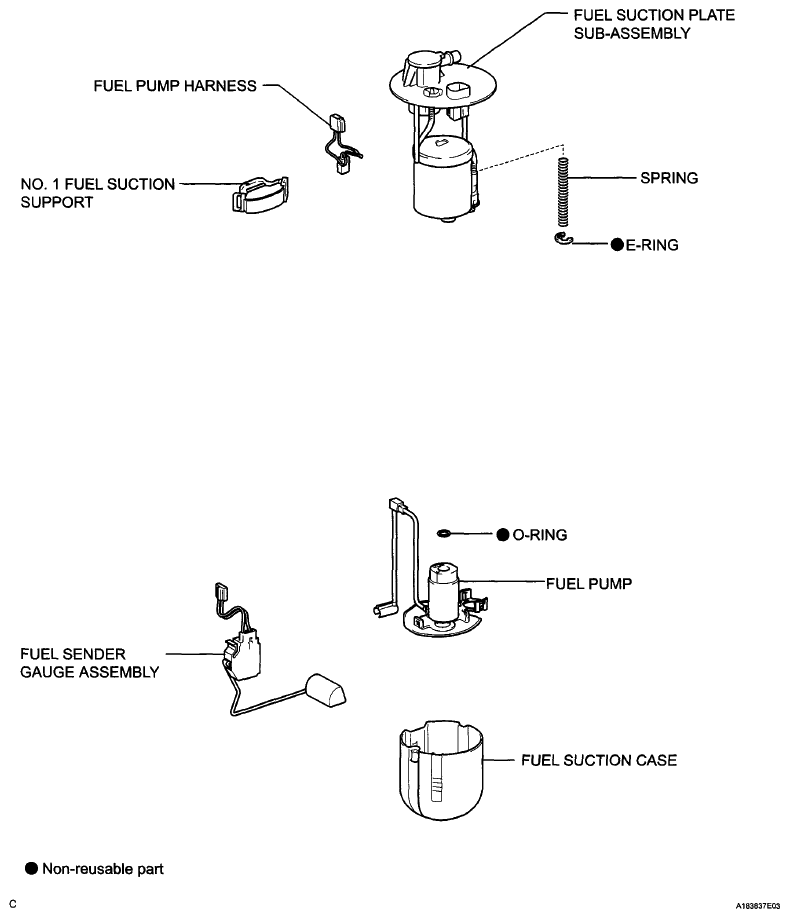 FUEL SUCTION PLATE SUB-ASSEMBLY

FUEL PUMP HARNESS

NO. 1 FUEL SUCTION SUPPORT

SPRING

● E-RING

● O-RING

FUEL PUMP

FUEL SENDER GAUGE ASSEMBLY

FUEL SUCTION CASE

● Non-reusable part

C

A183837E03