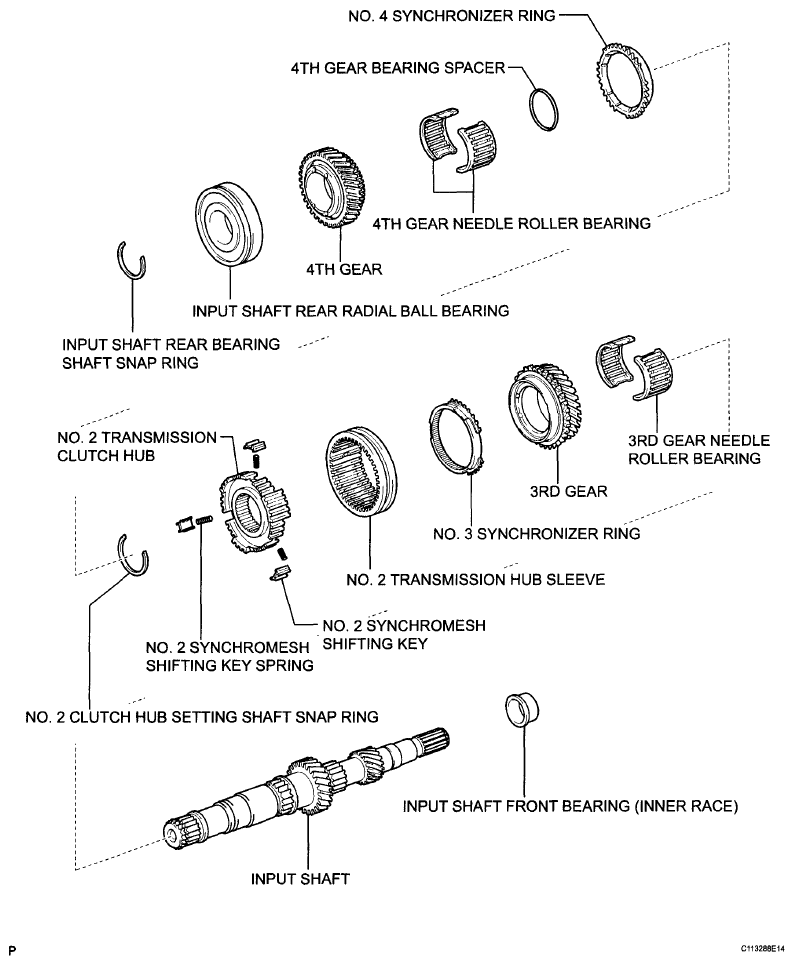 NO. 4 SYNCHRONIZER RING

4TH GEAR BEARING SPACER

4TH GEAR NEEDLE ROLLER BEARING

4TH GEAR

INPUT SHAFT REAR RADIAL BALL BEARING

INPUT SHAFT REAR BEARING SHAFT SNAP RING

NO. 2 TRANSMISSION CLUTCH HUB

3RD GEAR NEEDLE ROLLER BEARING

3RD GEAR

NO. 3 SYNCHRONIZER RING

NO. 2 TRANSMISSION HUB SLEEVE

NO. 2 SYNCHROMESH SHIFTING KEY

NO. 2 SYNCHROMESH SHIFTING KEY SPRING

NO. 2 CLUTCH HUB SETTING SHAFT SNAP RING

INPUT SHAFT FRONT BEARING (INNER RACE)

INPUT SHAFT

P

C113288E14