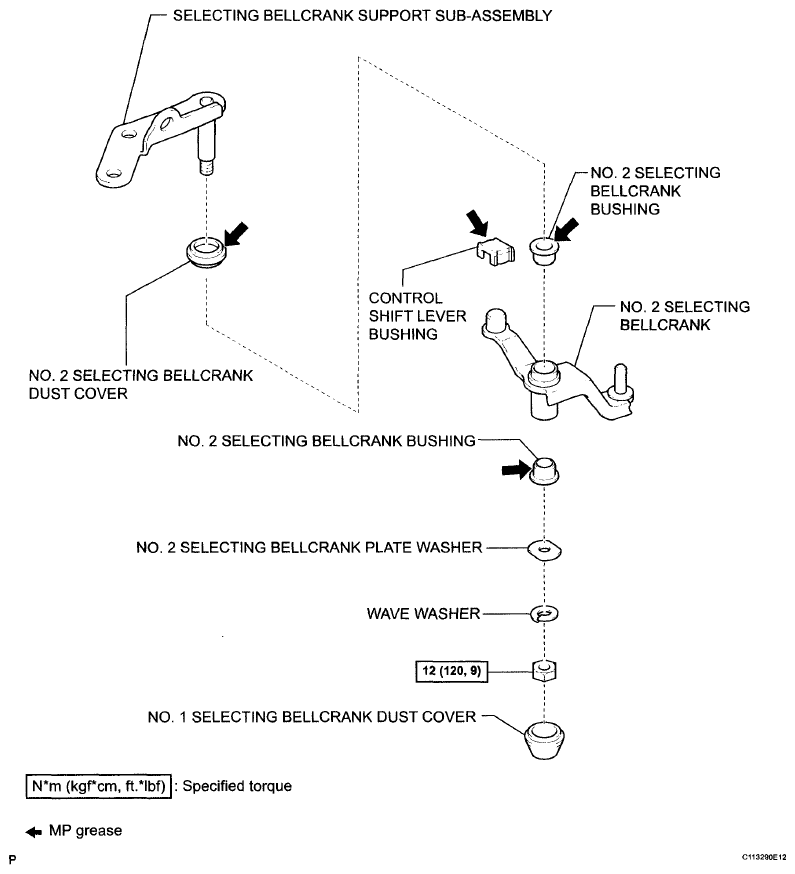 SELECTING BELLCRANK SUPPORT SUB-ASSEMBLY

NO. 2 SELECTING BELLCRANK BUSHING

CONTROL SHIFT LEVER BUSHING

NO. 2 SELECTING BELLCRANK

NO. 2 SELECTING BELLCRANK DUST COVER

NO. 2 SELECTING BELLCRANK BUSHING

NO. 2 SELECTING BELLCRANK PLATE WASHER

WAVE WASHER

12 (120, 9)

NO. 1 SELECTING BELLCRANK DUST COVER

N*m (kgf*cm, ft.*lbf) : Specified torque

MP grease

P

C113290E12