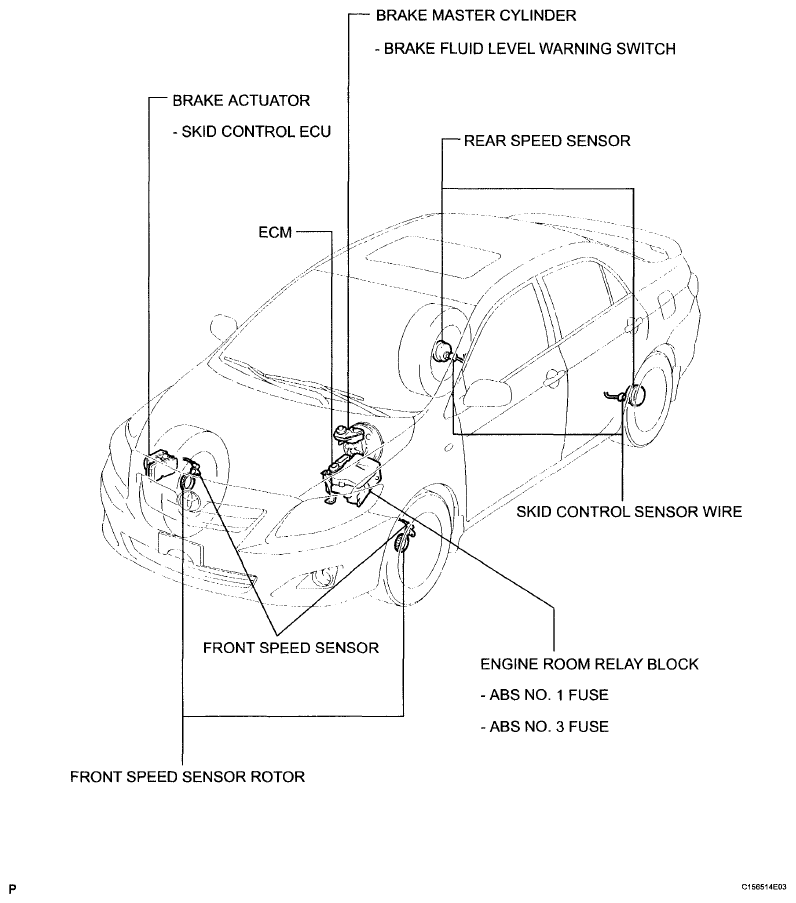 BRAKE MASTER CYLINDER
- BRAKE FLUID LEVEL WARNING SWITCH

BRAKE ACTUATOR
- SKID CONTROL ECU

REAR SPEED SENSOR

ECM

SKID CONTROL SENSOR WIRE

FRONT SPEED SENSOR

ENGINE ROOM RELAY BLOCK
- ABS NO. 1 FUSE
- ABS NO. 3 FUSE

FRONT SPEED SENSOR ROTOR

P

C156514E03