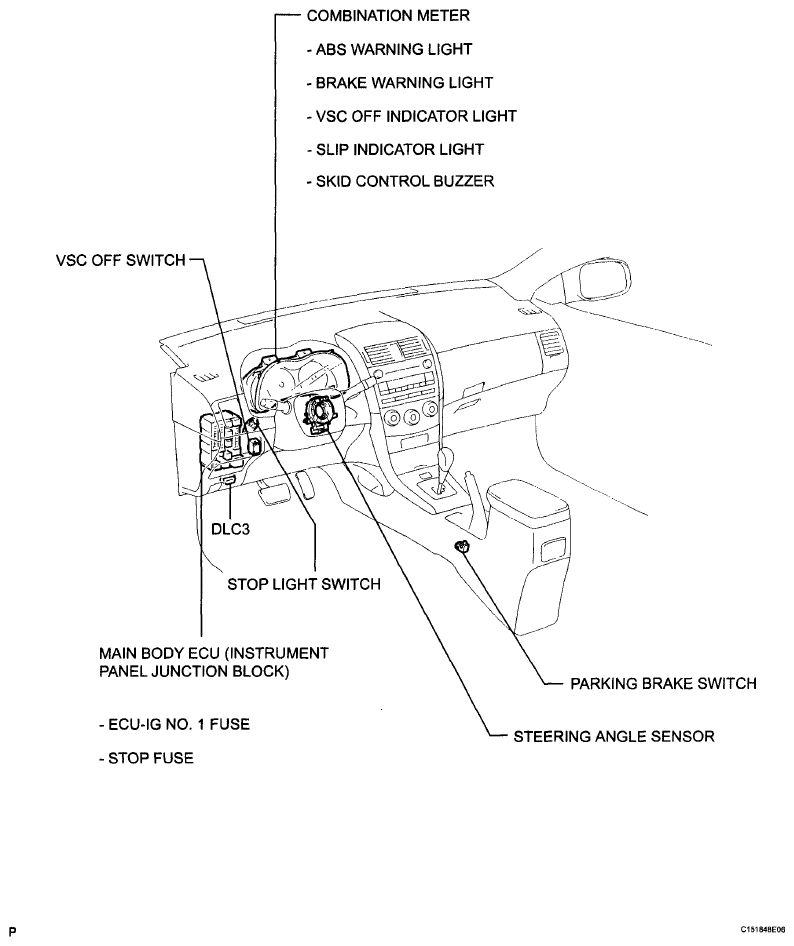 COMBINATION METER

- ABS WARNING LIGHT

- BRAKE WARNING LIGHT

- VSC OFF INDICATOR LIGHT

- SLIP INDICATOR LIGHT

- SKID CONTROL BUZZER

VSC OFF SWITCH

DLC3

STOP LIGHT SWITCH

MAIN BODY ECU (INSTRUMENT PANEL JUNCTION BLOCK)

- ECU-IG NO. 1 FUSE

- STOP FUSE

PARKING BRAKE SWITCH

STEERING ANGLE SENSOR

P

C151848E06