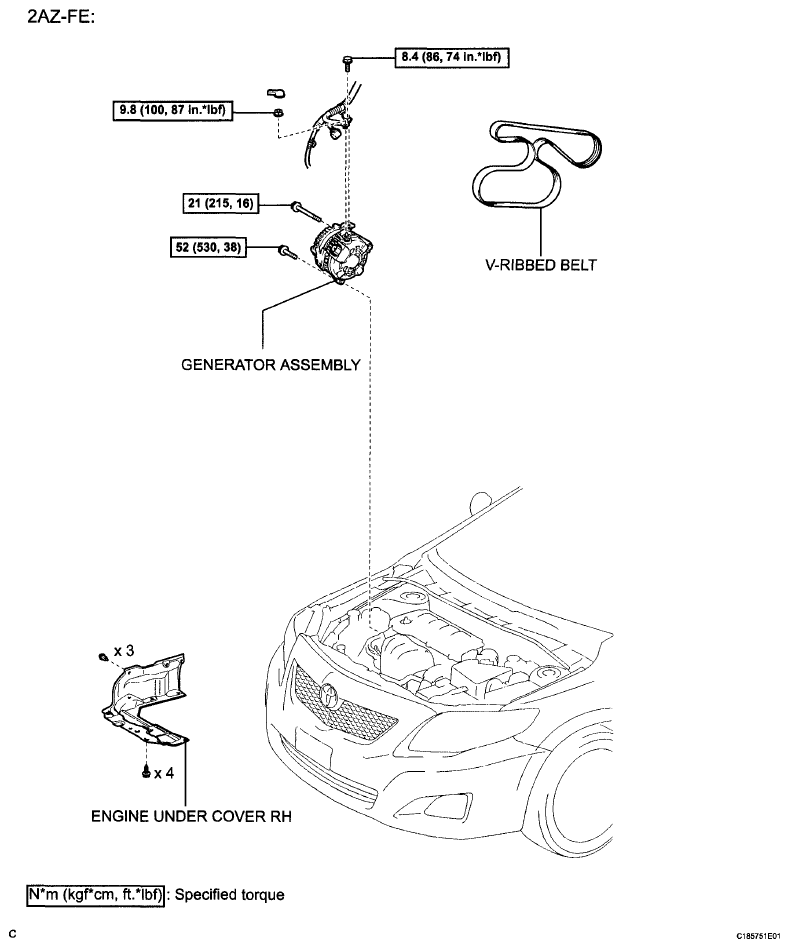 2AZ-FE:

8.4 (86, 74 in.*lbf)

9.8 (100, 87 in.*lbf)

21 (215, 16)

52 (530, 38)

V-RIBBED BELT

GENERATOR ASSEMBLY

x 3

x 4

ENGINE UNDER COVER RH

N*m (kgf*cm, ft.*lbf) : Specified torque

C

C185751E01