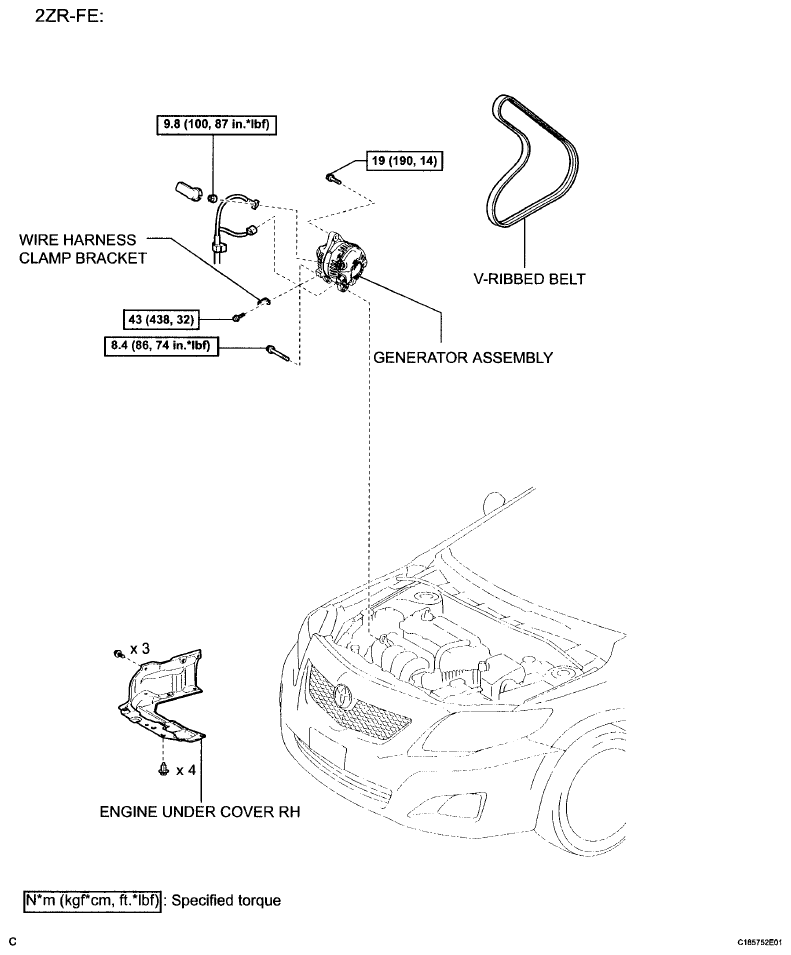 2ZR-FE:

9.8 (100, 87 in.*lbf)

19 (190, 14)

WIRE HARNESS CLAMP BRACKET

V-RIBBED BELT

43 (438, 32)

8.4 (86, 74 in.*lbf)

GENERATOR ASSEMBLY

x 3

x 4

ENGINE UNDER COVER RH

N*m (kgf*cm, ft.*lbf) : Specified torque

C

C185752E01