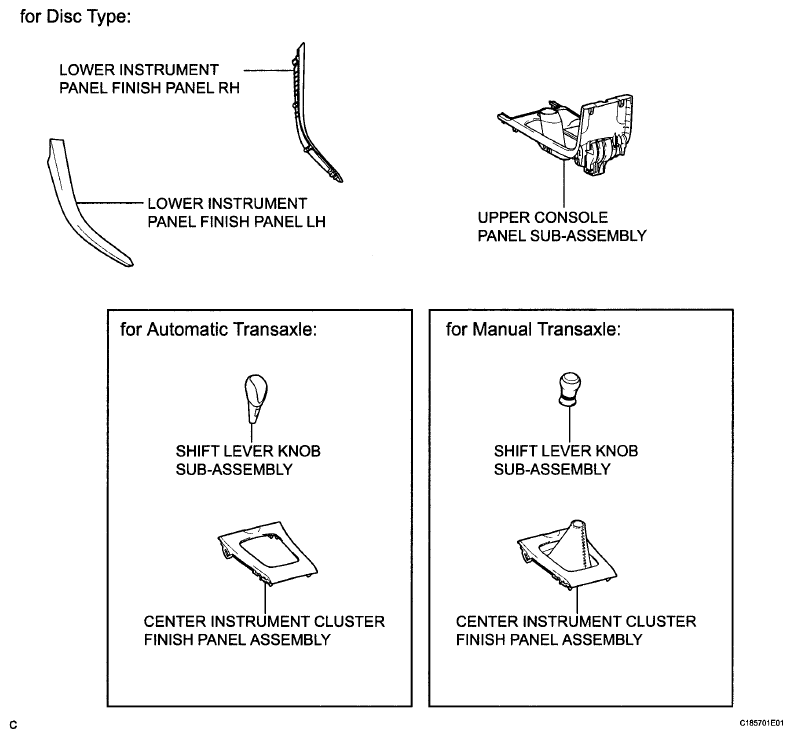 for Disc Type:

LOWER INSTRUMENT PANEL FINISH PANEL RH

LOWER INSTRUMENT PANEL FINISH PANEL LH

UPPER CONSOLE PANEL SUB-ASSEMBLY

for Automatic Transaxle:

SHIFT LEVER KNOB SUB-ASSEMBLY

CENTER INSTRUMENT CLUSTER FINISH PANEL ASSEMBLY

for Manual Transaxle:

SHIFT LEVER KNOB SUB-ASSEMBLY

CENTER INSTRUMENT CLUSTER FINISH PANEL ASSEMBLY

C

C185701E01