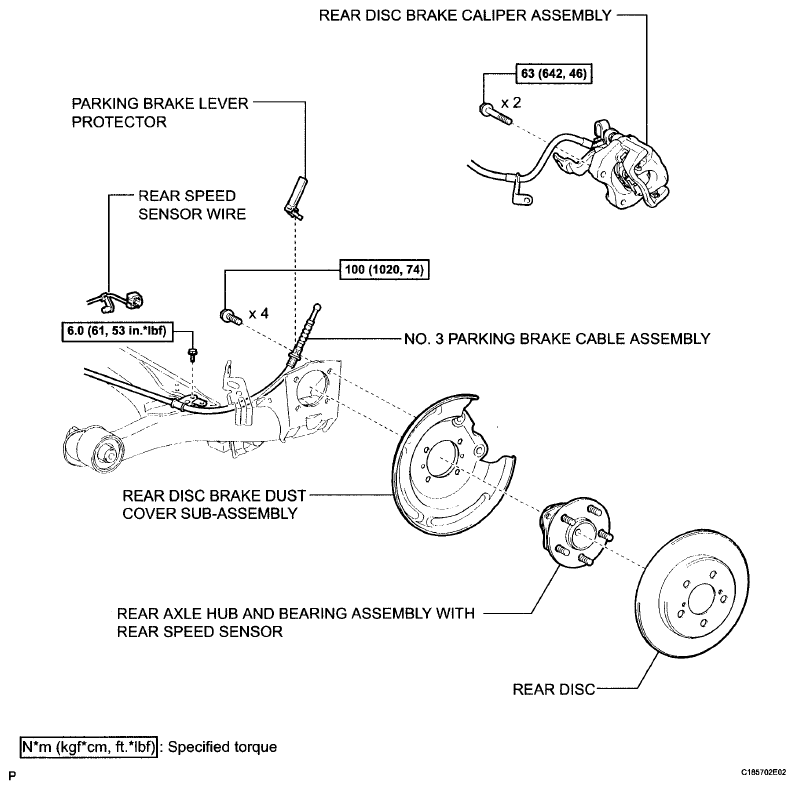 REAR DISC BRAKE CALIPER ASSEMBLY

63 (642, 46)

x 2

PARKING BRAKE LEVER PROTECTOR

REAR SPEED SENSOR WIRE

100 (1020, 74)

x 4

6.0 (61, 53 in.*lbf)

NO. 3 PARKING BRAKE CABLE ASSEMBLY

REAR DISC BRAKE DUST COVER SUB-ASSEMBLY

REAR AXLE HUB AND BEARING ASSEMBLY WITH REAR SPEED SENSOR

REAR DISC

N*m (kgf*cm, ft.*lbf) : Specified torque

P

C185702E02