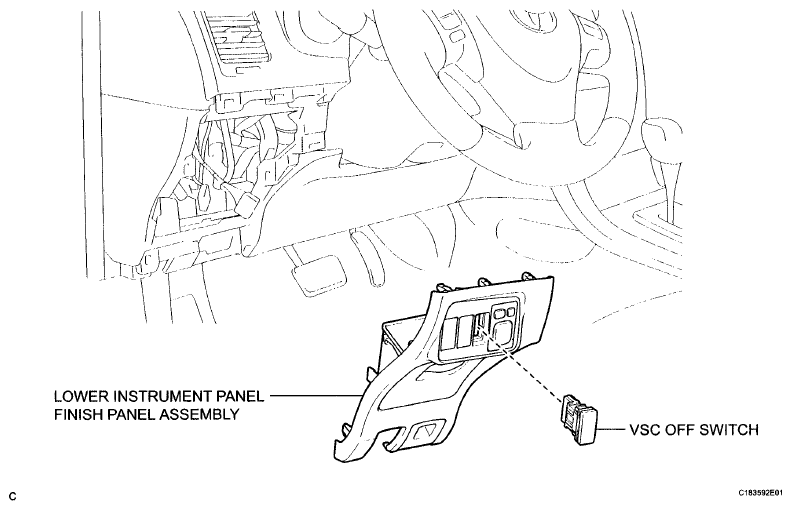 LOWER INSTRUMENT PANEL FINISH PANEL ASSEMBLY

VSC OFF SWITCH

C

C183592E01