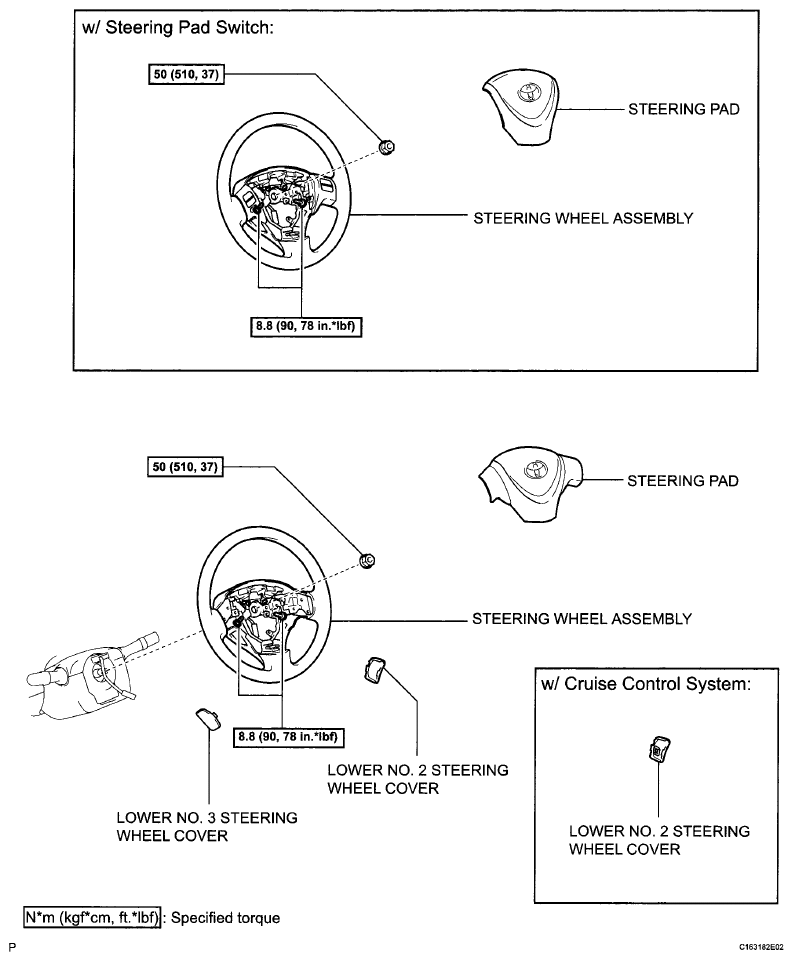 w/ Steering Pad Switch:

50 (510, 37)

STEERING PAD

STEERING WHEEL ASSEMBLY

8.8 (90, 78 in.*lbf)

50 (510, 37)

STEERING PAD

STEERING WHEEL ASSEMBLY

8.8 (90, 78 in.*lbf)

LOWER NO. 2 STEERING WHEEL COVER

LOWER NO. 3 STEERING WHEEL COVER

w/ Cruise Control System:

LOWER NO. 2 STEERING WHEEL COVER

N*m (kgf*cm, ft.*lbf) : Specified torque

P

C163182E02