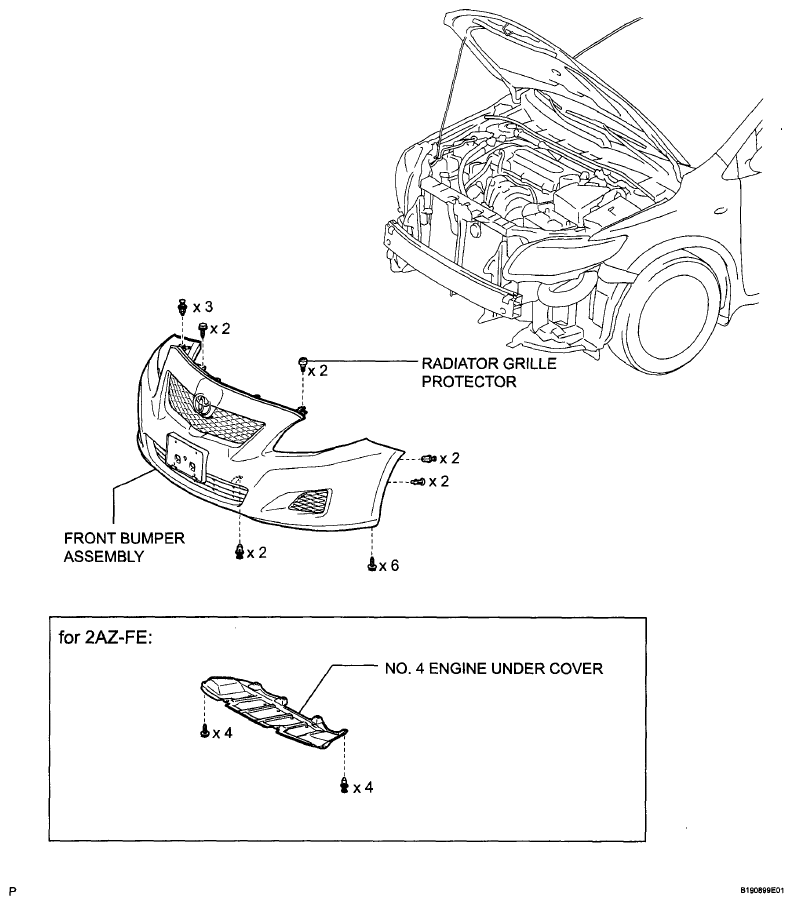 x 3
x 2
x 2
RADIATOR GRILLE PROTECTOR
x 2
x 2
FRONT BUMPER ASSEMBLY
x 2
x 6

for 2AZ-FE:
NO. 4 ENGINE UNDER COVER
x 4
x 4

P
B190899E01