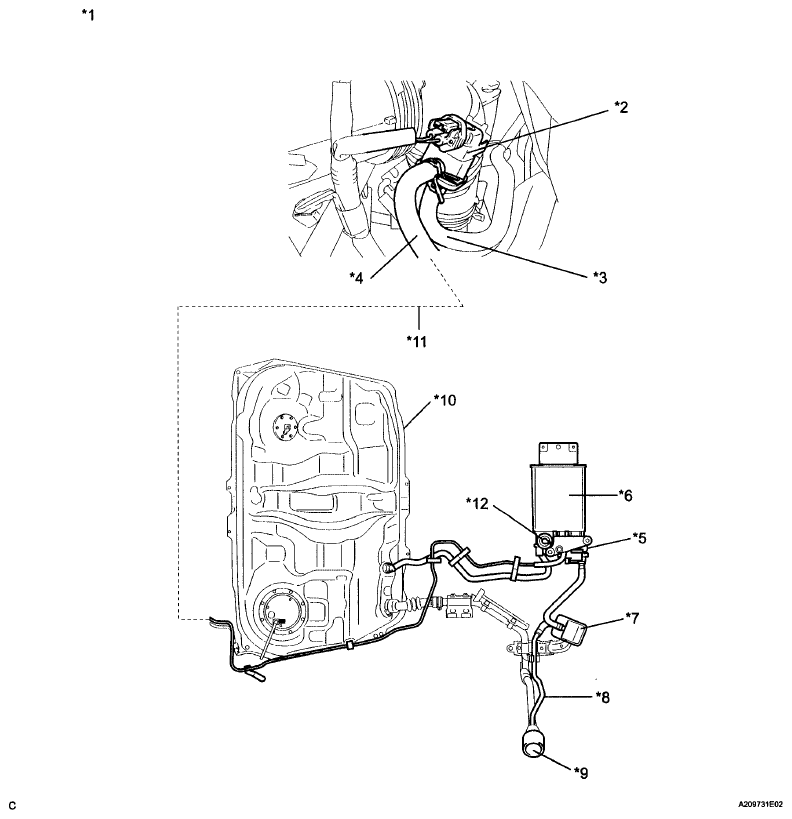 *1

*2

*4

*3

*11

*10

*6

*12

*5

*7

*8

*9

C

A209731E02