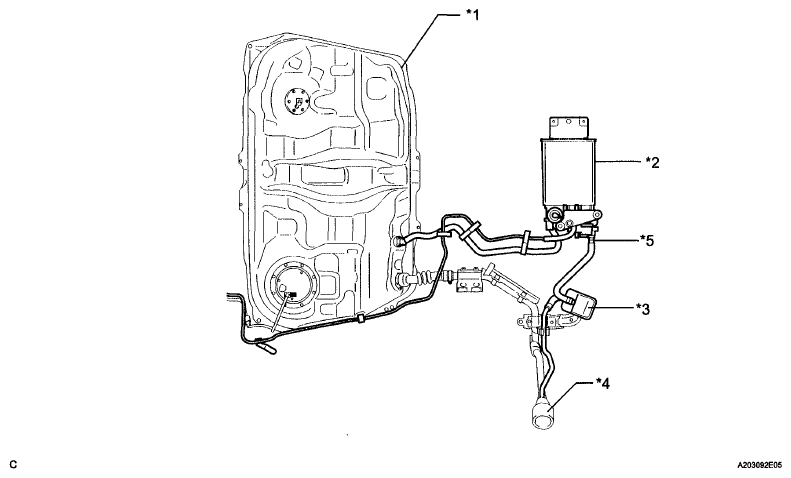 *1

*2

*5

*3

*4

C

A203092E05