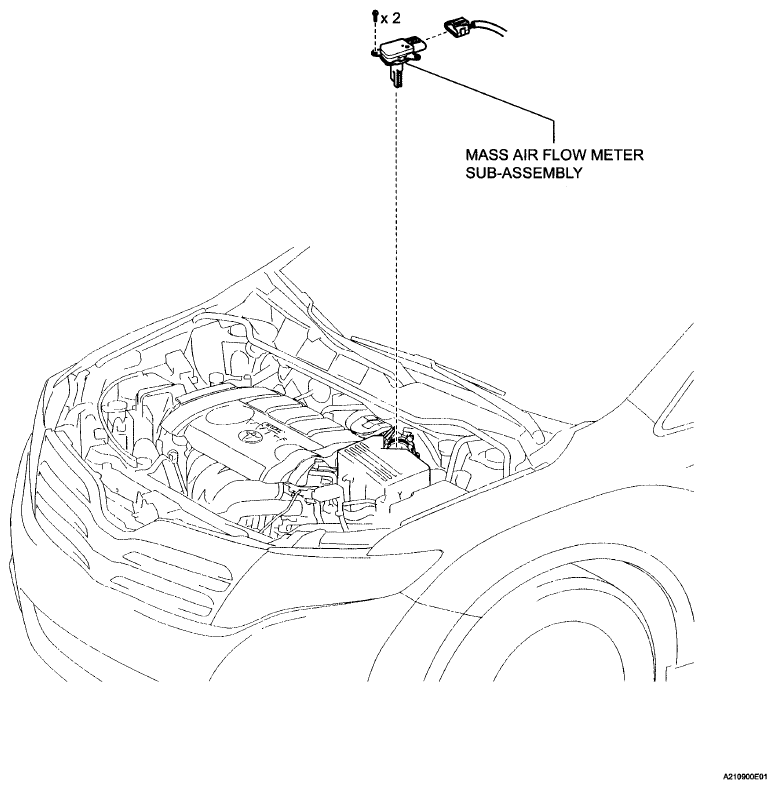 x 2

MASS AIR FLOW METER SUB-ASSEMBLY

A210900E01