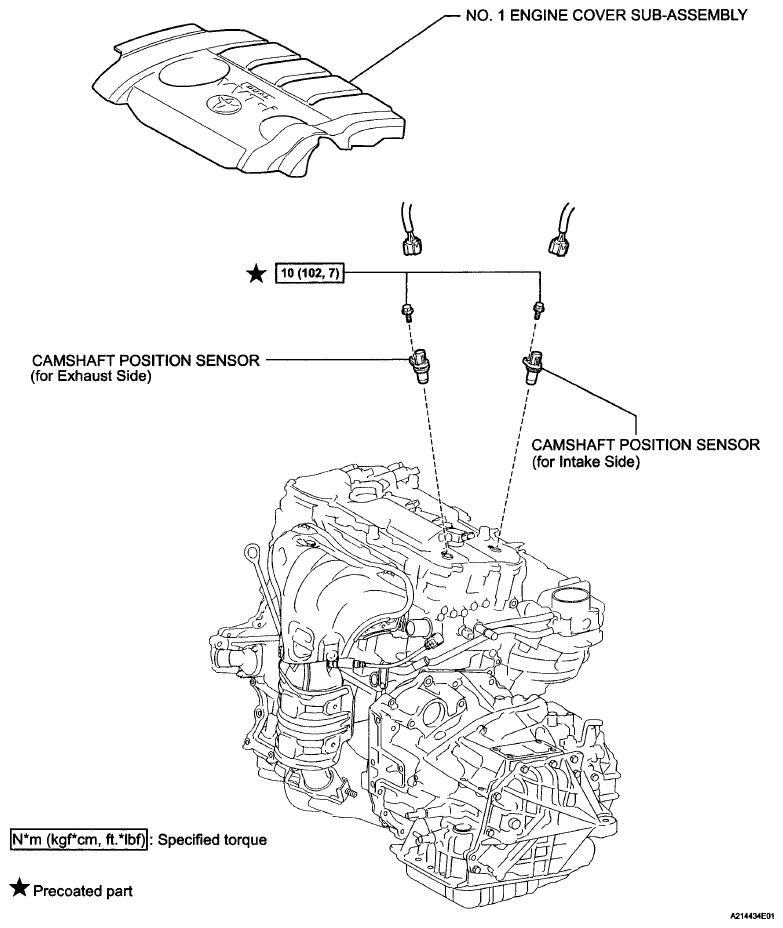 NO. 1 ENGINE COVER SUB-ASSEMBLY

★ 10 (102, 7)

CAMSHAFT POSITION SENSOR
(for Exhaust Side)

CAMSHAFT POSITION SENSOR
(for Intake Side)

N*m (kgf*cm, ft.*lbf) : Specified torque

★ Precoated part

A214434E01