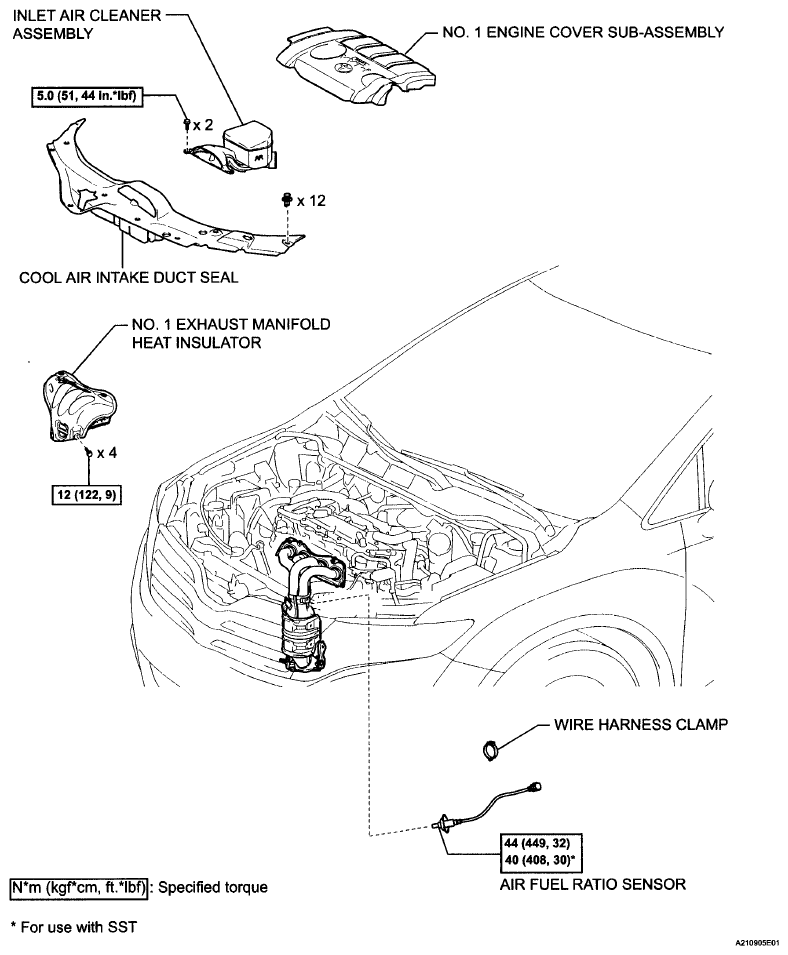 INLET AIR CLEANER ASSEMBLY

NO. 1 ENGINE COVER SUB-ASSEMBLY

5.0 (51, 44 in.*lbf)

x 2

x 12

COOL AIR INTAKE DUCT SEAL

NO. 1 EXHAUST MANIFOLD HEAT INSULATOR

x 4

12 (122, 9)

WIRE HARNESS CLAMP

44 (449, 32)
40 (408, 30)*

AIR FUEL RATIO SENSOR

N*m (kgf*cm, ft.*lbf) : Specified torque

* For use with SST

A210905E01