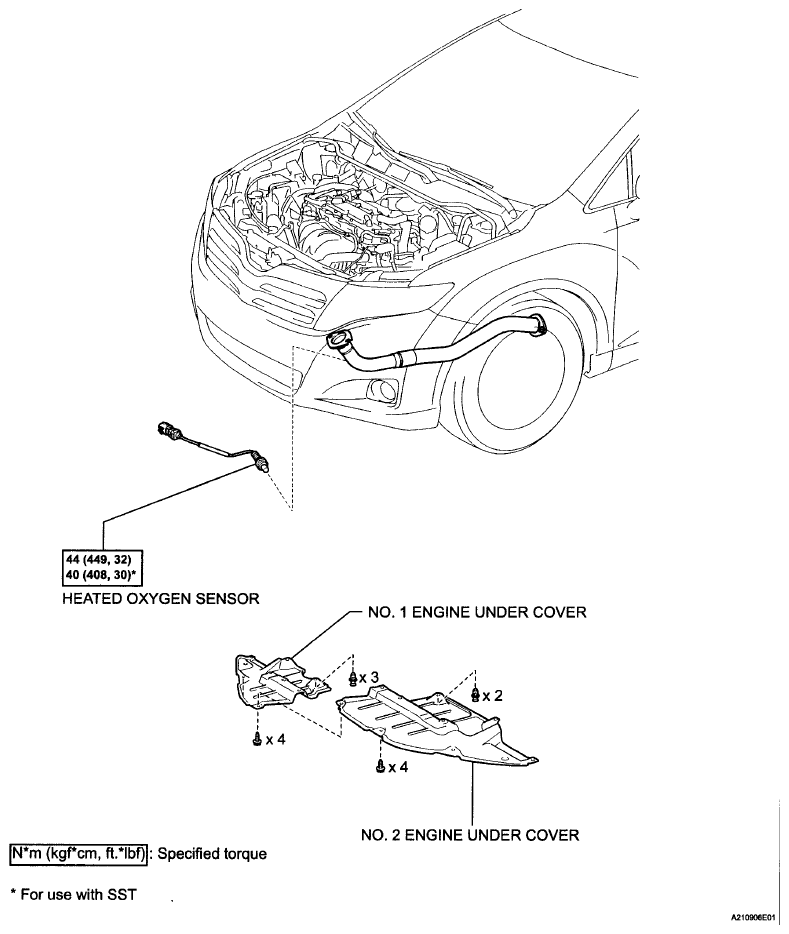 44 (449, 32)
40 (408, 30)*

HEATED OXYGEN SENSOR

NO. 1 ENGINE UNDER COVER

x 3

x 2

x 4

x 4

NO. 2 ENGINE UNDER COVER

N*m (kgf*cm, ft.*lbf) : Specified torque

* For use with SST

A210906E01