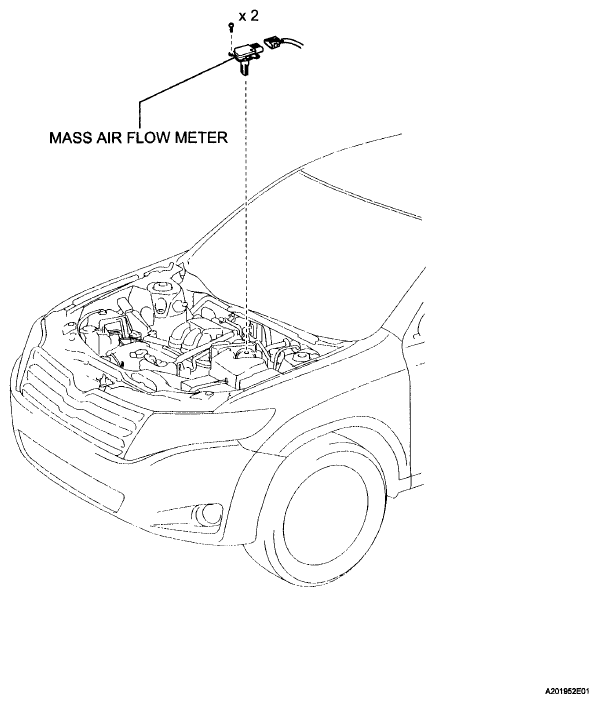 x 2

MASS AIR FLOW METER

A201952E01