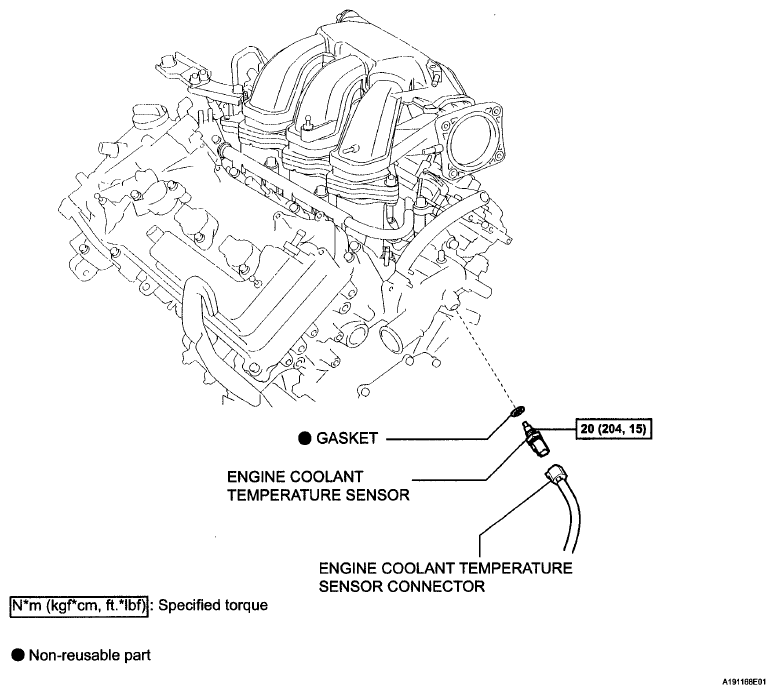 ● GASKET

20 (204, 15)

ENGINE COOLANT TEMPERATURE SENSOR

ENGINE COOLANT TEMPERATURE SENSOR CONNECTOR

N*m (kgf*cm, ft.*lbf) : Specified torque

● Non-reusable part

A191168E01