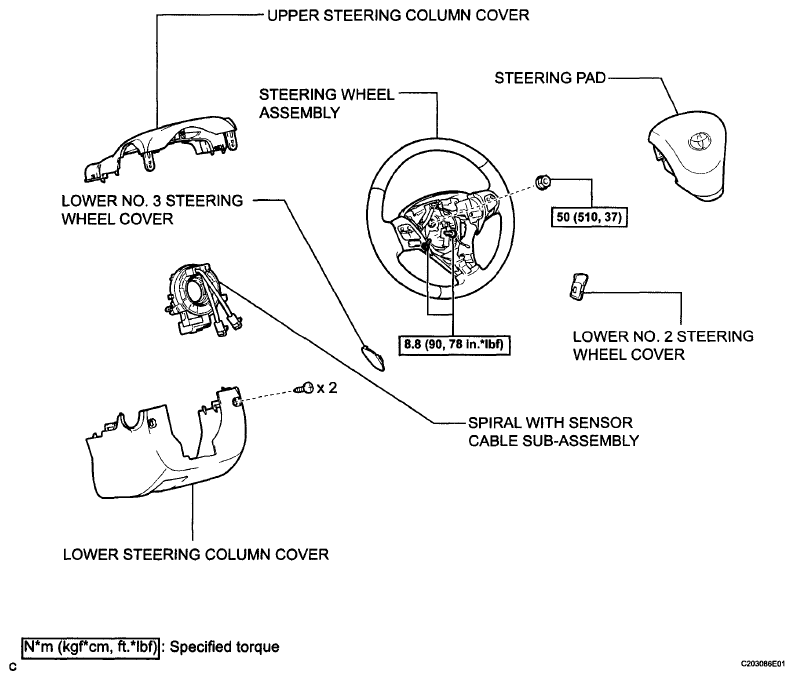 UPPER STEERING COLUMN COVER

STEERING PAD

STEERING WHEEL ASSEMBLY

LOWER NO. 3 STEERING WHEEL COVER

50 (510, 37)

8.8 (90, 78 in.*lbf)

LOWER NO. 2 STEERING WHEEL COVER

x 2

SPIRAL WITH SENSOR CABLE SUB-ASSEMBLY

LOWER STEERING COLUMN COVER

N*m (kgf*cm, ft.*lbf) : Specified torque

C

C203086E01