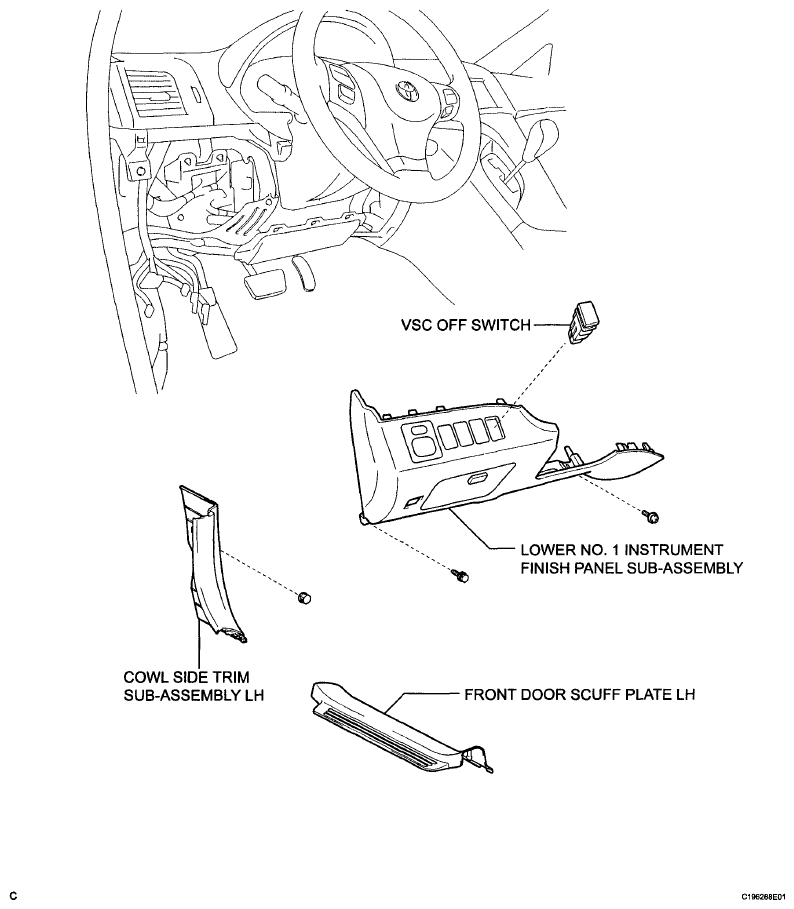 VSC OFF SWITCH

LOWER NO. 1 INSTRUMENT FINISH PANEL SUB-ASSEMBLY

COWL SIDE TRIM SUB-ASSEMBLY LH

FRONT DOOR SCUFF PLATE LH

C

C196268E01