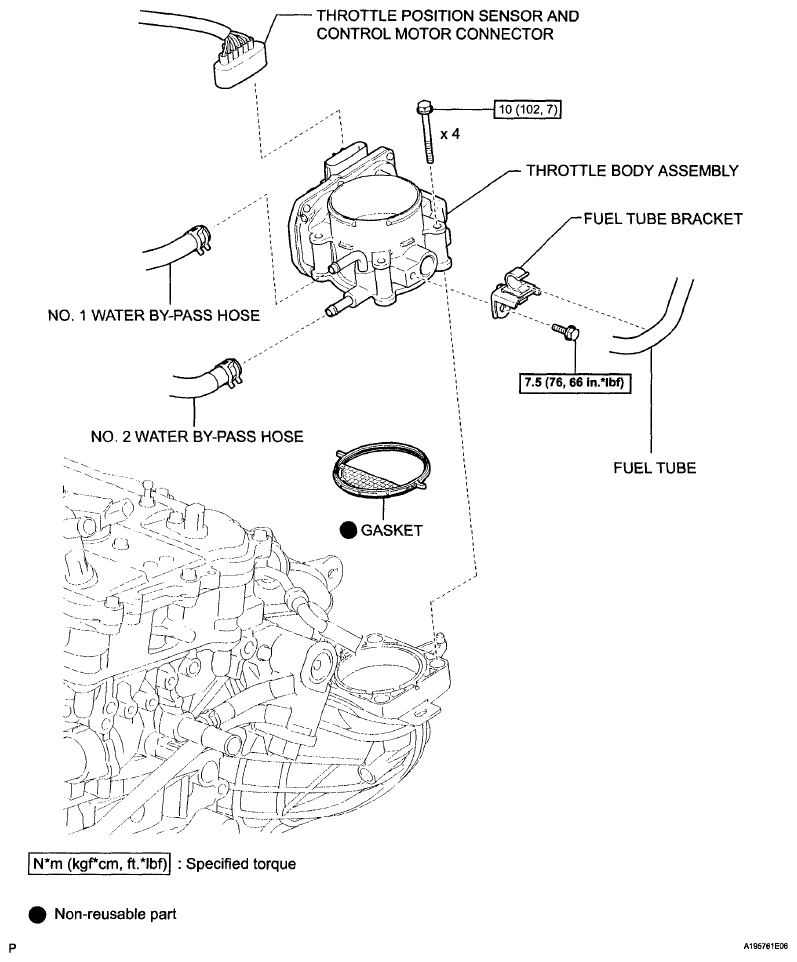 THROTTLE POSITION SENSOR AND CONTROL MOTOR CONNECTOR

10 (102, 7)

x 4

THROTTLE BODY ASSEMBLY

FUEL TUBE BRACKET

NO. 1 WATER BY-PASS HOSE

7.5 (76, 66 in.*lbf)

NO. 2 WATER BY-PASS HOSE

FUEL TUBE

GASKET

N*m (kgf*cm, ft.*lbf) : Specified torque

Non-reusable part

P

A195761E06