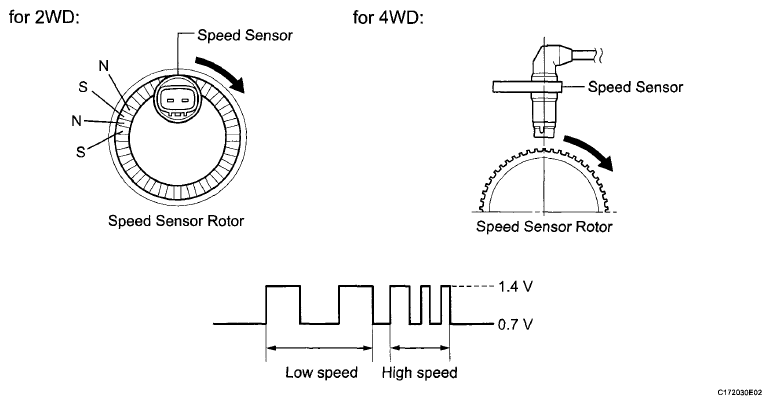 for 2WD:

Speed Sensor

N
S
N
S

Speed Sensor Rotor

for 4WD:

Speed Sensor

Speed Sensor Rotor

1.4 V
0.7 V

Low speed
High speed

C172030E02