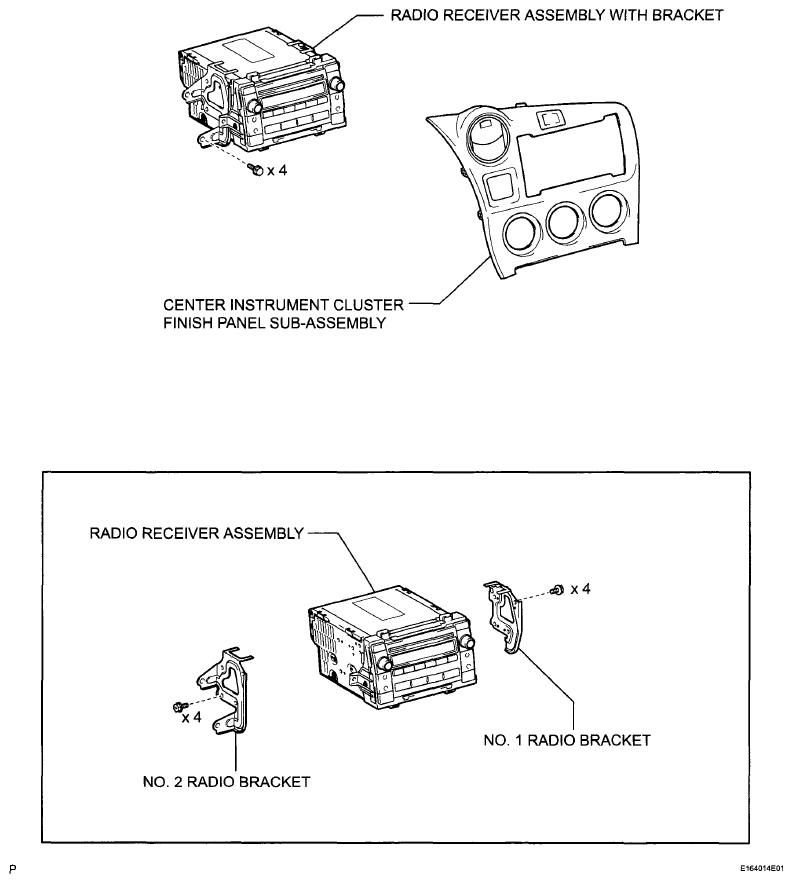 RADIO RECEIVER ASSEMBLY WITH BRACKET

x 4

CENTER INSTRUMENT CLUSTER FINISH PANEL SUB-ASSEMBLY

RADIO RECEIVER ASSEMBLY

x 4

x 4

NO. 1 RADIO BRACKET

NO. 2 RADIO BRACKET

P

E164014E01