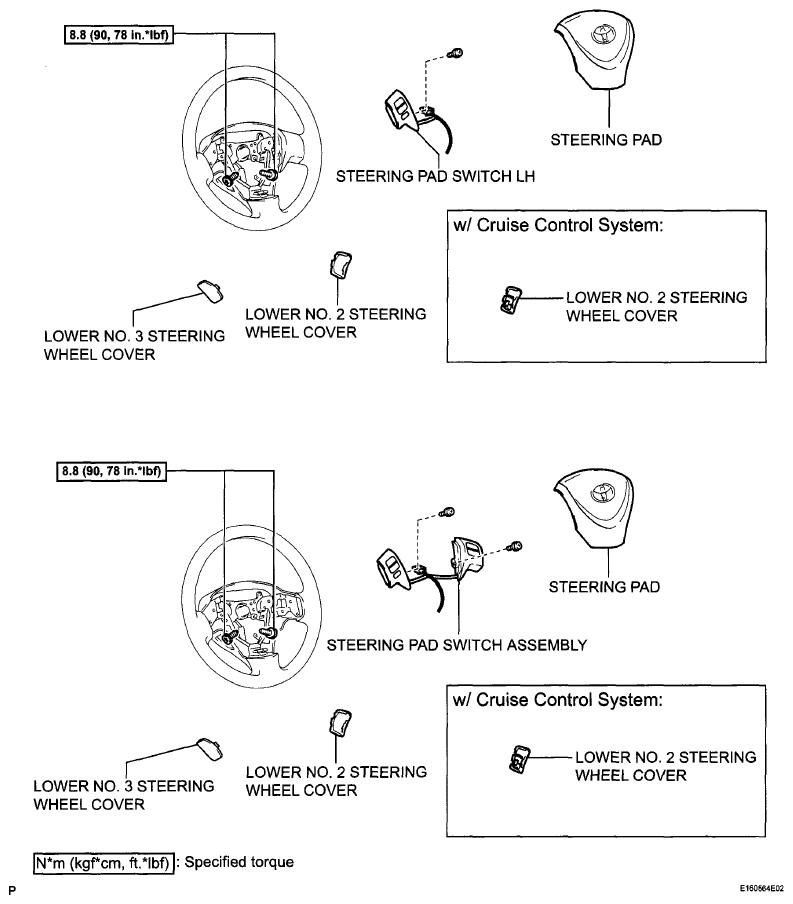 8.8 (90, 78 in.*lbf)

STEERING PAD

STEERING PAD SWITCH LH

w/ Cruise Control System:

LOWER NO. 2 STEERING WHEEL COVER

LOWER NO. 3 STEERING WHEEL COVER

LOWER NO. 2 STEERING WHEEL COVER

8.8 (90, 78 in.*lbf)

STEERING PAD

STEERING PAD SWITCH ASSEMBLY

w/ Cruise Control System:

LOWER NO. 2 STEERING WHEEL COVER

LOWER NO. 3 STEERING WHEEL COVER

LOWER NO. 2 STEERING WHEEL COVER

N*m (kgf*cm, ft.*lbf) : Specified torque

P

E160564E02