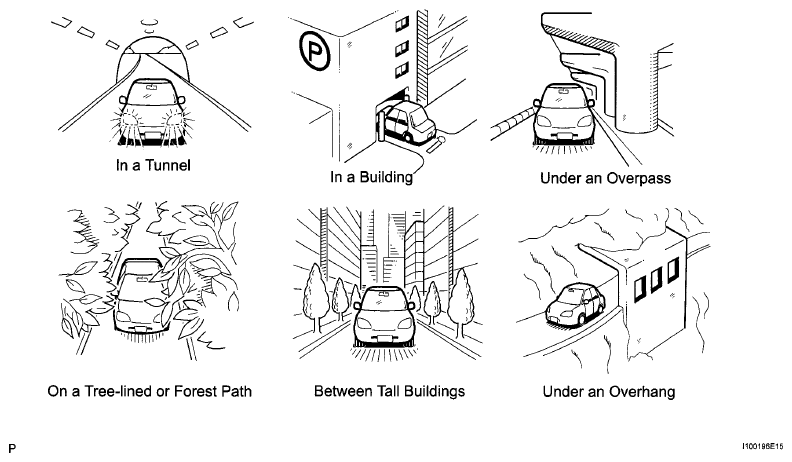 P

In a Tunnel

In a Building

Under an Overpass

On a Tree-lined or Forest Path

Between Tall Buildings

Under an Overhang

P

I100196E15