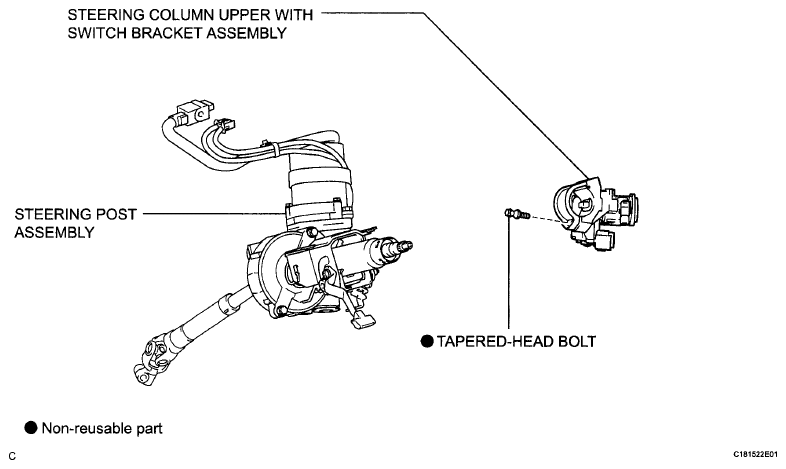 STEERING COLUMN UPPER WITH SWITCH BRACKET ASSEMBLY

STEERING POST ASSEMBLY

● TAPERED-HEAD BOLT

● Non-reusable part

C

C181522E01