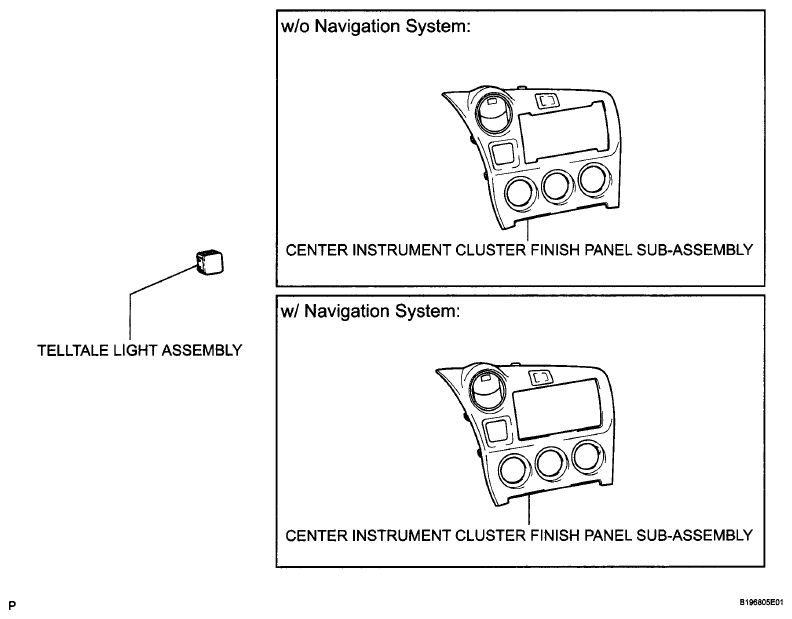 w/o Navigation System:

CENTER INSTRUMENT CLUSTER FINISH PANEL SUB-ASSEMBLY

TELLTALE LIGHT ASSEMBLY

w/ Navigation System:

CENTER INSTRUMENT CLUSTER FINISH PANEL SUB-ASSEMBLY

P

B196805E01