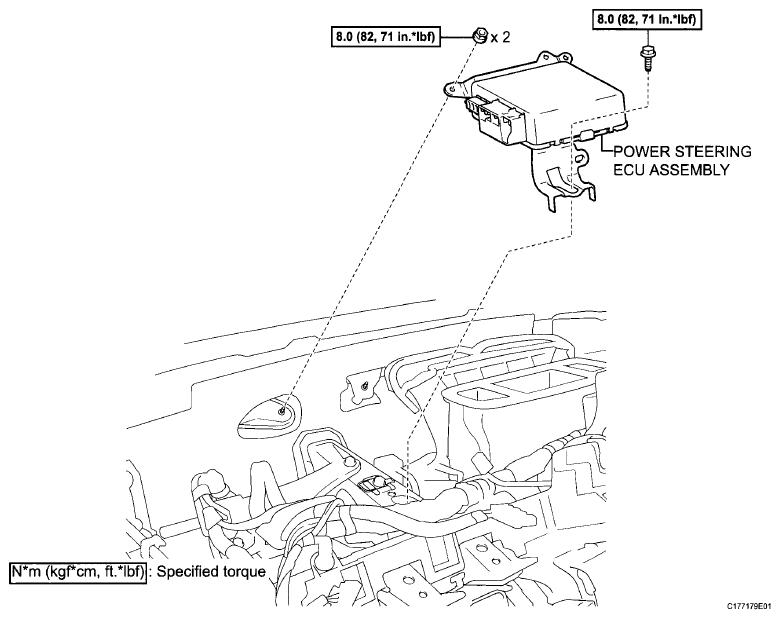 8.0 (82, 71 in.*lbf)

x 2

8.0 (82, 71 in.*lbf)

POWER STEERING ECU ASSEMBLY

N*m (kgf*cm, ft.*lbf) : Specified torque

C177179E01