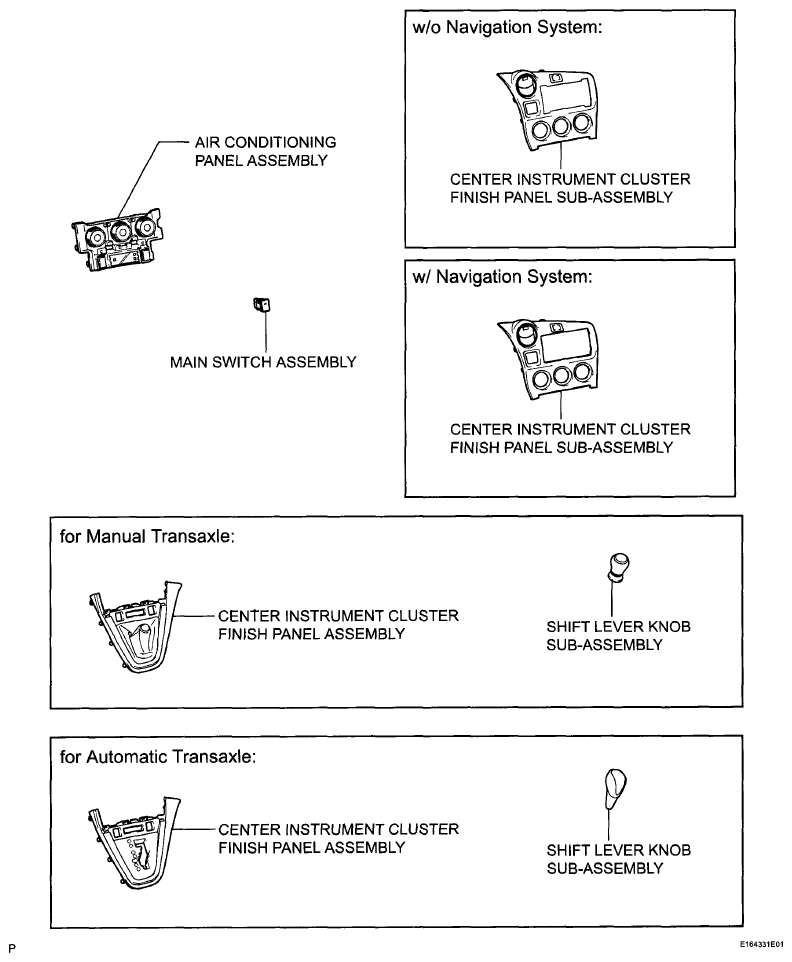 AIR CONDITIONING PANEL ASSEMBLY

MAIN SWITCH ASSEMBLY

w/o Navigation System:

CENTER INSTRUMENT CLUSTER FINISH PANEL SUB-ASSEMBLY

w/ Navigation System:

CENTER INSTRUMENT CLUSTER FINISH PANEL SUB-ASSEMBLY

for Manual Transaxle:

CENTER INSTRUMENT CLUSTER FINISH PANEL ASSEMBLY

SHIFT LEVER KNOB SUB-ASSEMBLY

for Automatic Transaxle:

CENTER INSTRUMENT CLUSTER FINISH PANEL ASSEMBLY

SHIFT LEVER KNOB SUB-ASSEMBLY

P

E164331E01