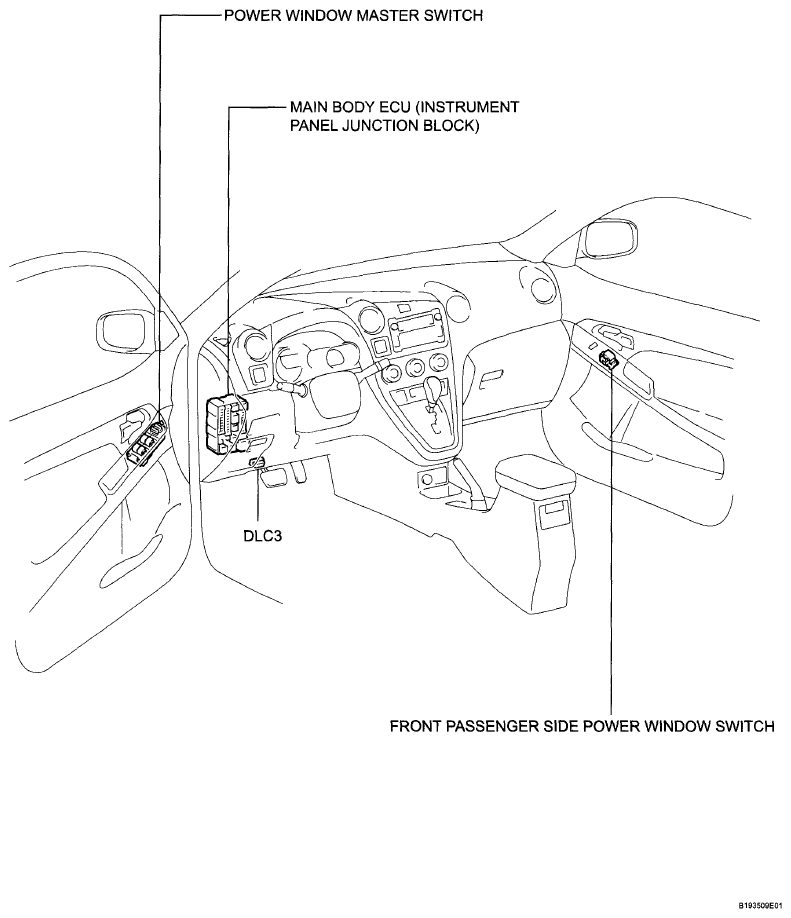 POWER WINDOW MASTER SWITCH

MAIN BODY ECU (INSTRUMENT PANEL JUNCTION BLOCK)

DLC3

FRONT PASSENGER SIDE POWER WINDOW SWITCH

B193509E01