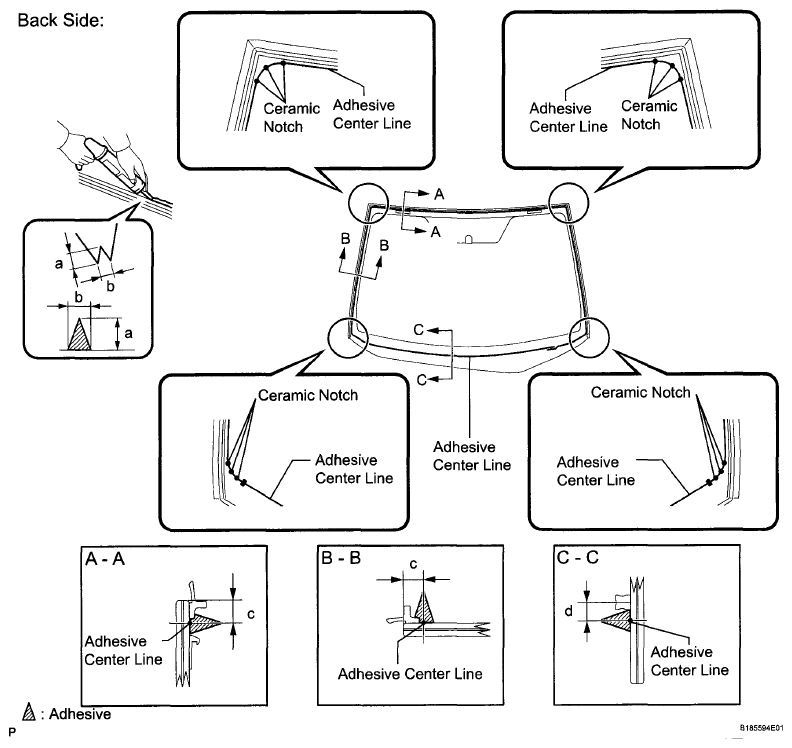 Back Side:

Ceramic Notch
Adhesive Center Line

Adhesive Center Line
Ceramic Notch

a
b
b
a

A
A
B
B
C
C

Ceramic Notch
Adhesive Center Line

Adhesive Center Line

Ceramic Notch
Adhesive Center Line

A - A
c
Adhesive Center Line

B - B
c
Adhesive Center Line

C - C
d
Adhesive Center Line

: Adhesive

P

B185594E01